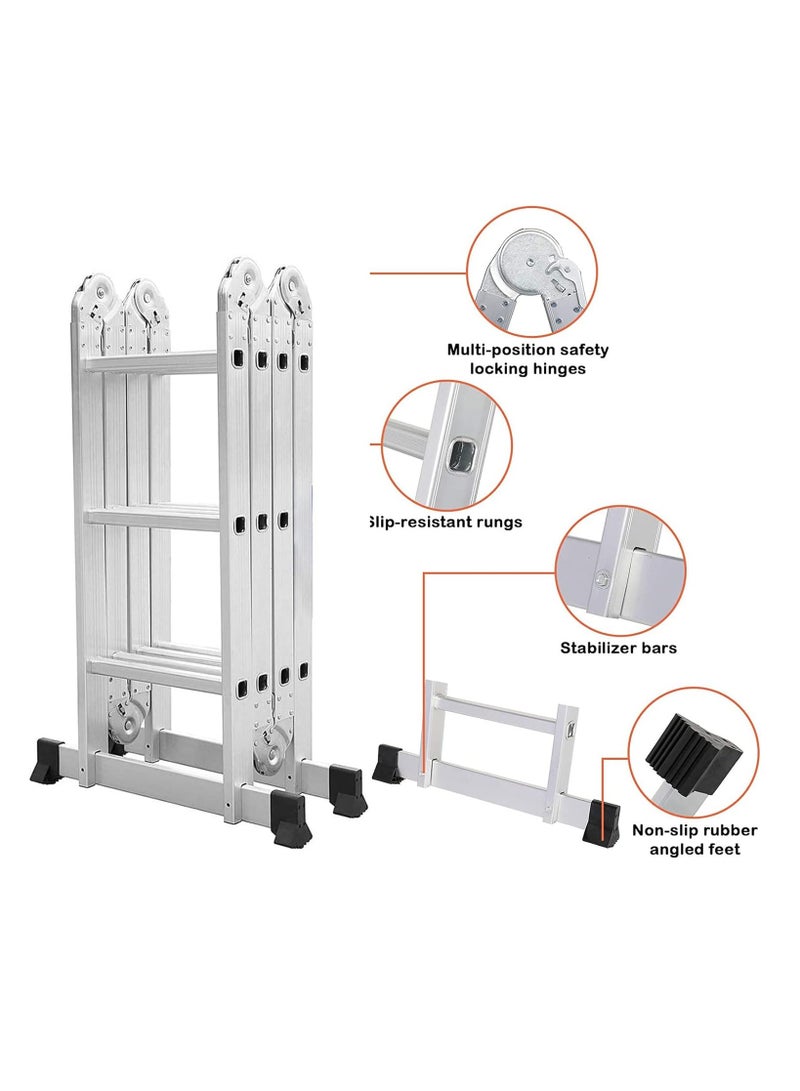 Multi-position safety locking hinges

Slip-resistant rungs

Stabilizer bars

Non-slip rubber angled feet