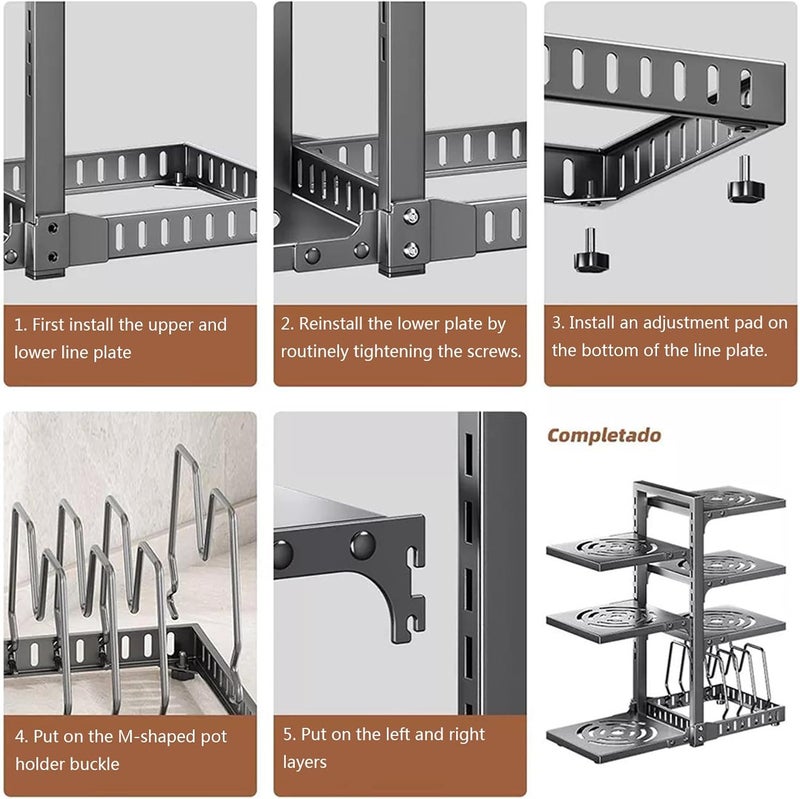 1. First install the upper and lower line plate

2. Reinstall the lower plate by routinely tightening the screws.

3. Install an adjustment pad on the bottom of the line plate.

4. Put on the M-shaped pot holder buckle

5. Put on the left and right layers

Completado