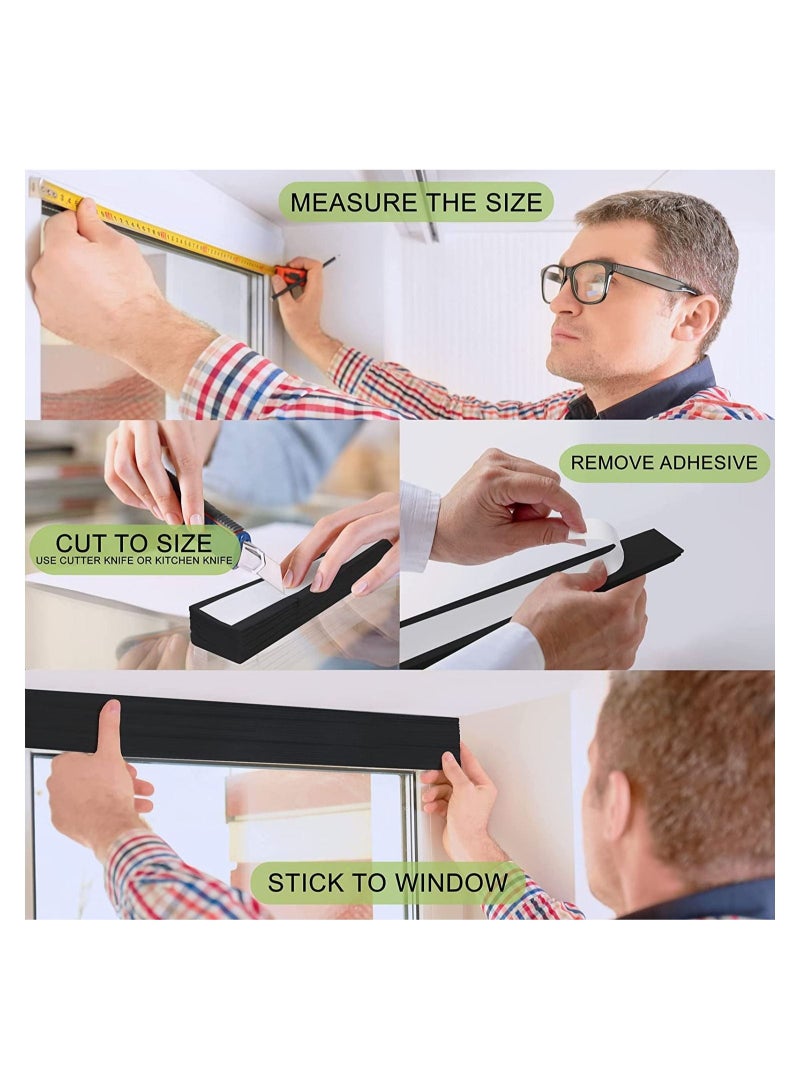 MEASURE THE SIZE

CUT TO SIZE
USE CUTTER KNIFE OR KITCHEN KNIFE

REMOVE ADHESIVE

STICK TO WINDOW