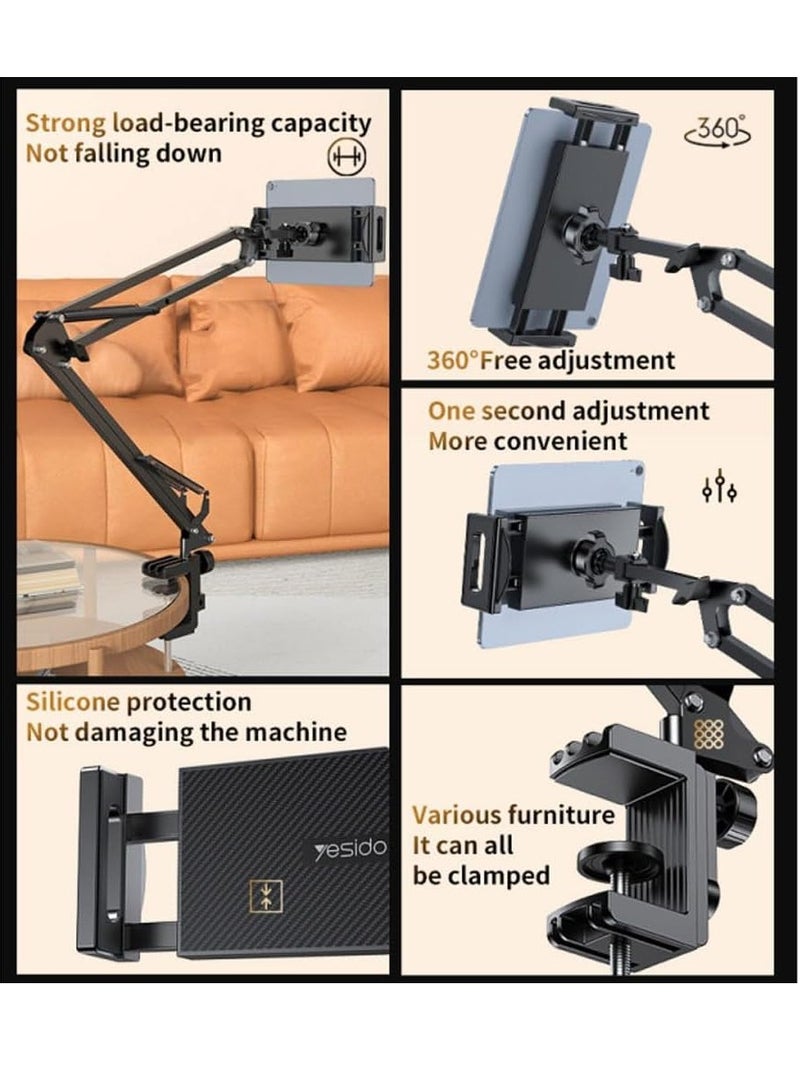 Strong load-bearing capacity
Not falling down

360°

360°Free adjustment

One second adjustment
More convenient

Silicone protection
Not damaging the machine

yesido

Various furniture
It can all
be clamped