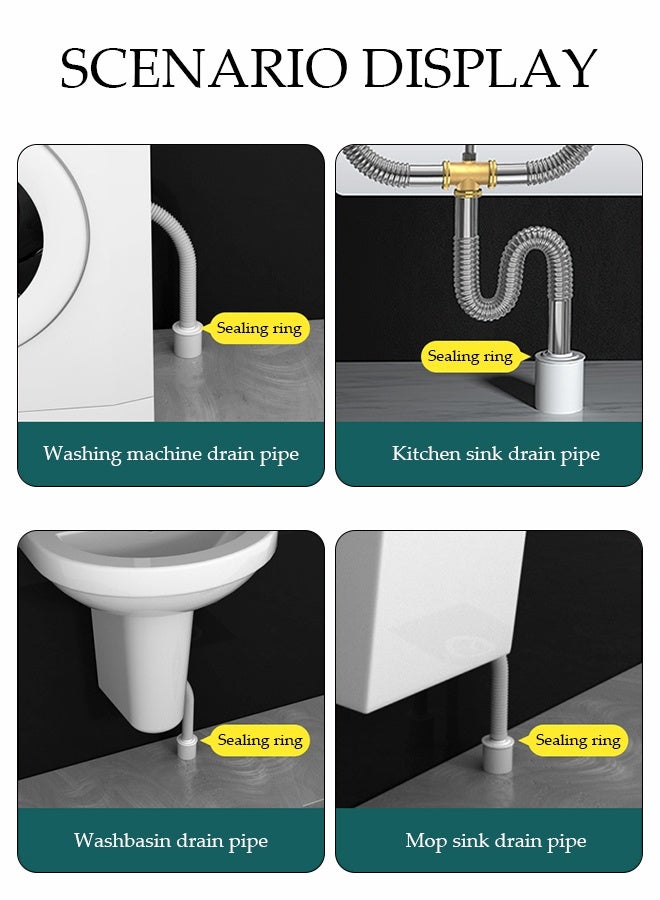 SCENARIO DISPLAY

Sealing ring

Washing machine drain pipe

Sealing ring

Kitchen sink drain pipe

Sealing ring

Washbasin drain pipe

Sealing ring

Mop sink drain pipe