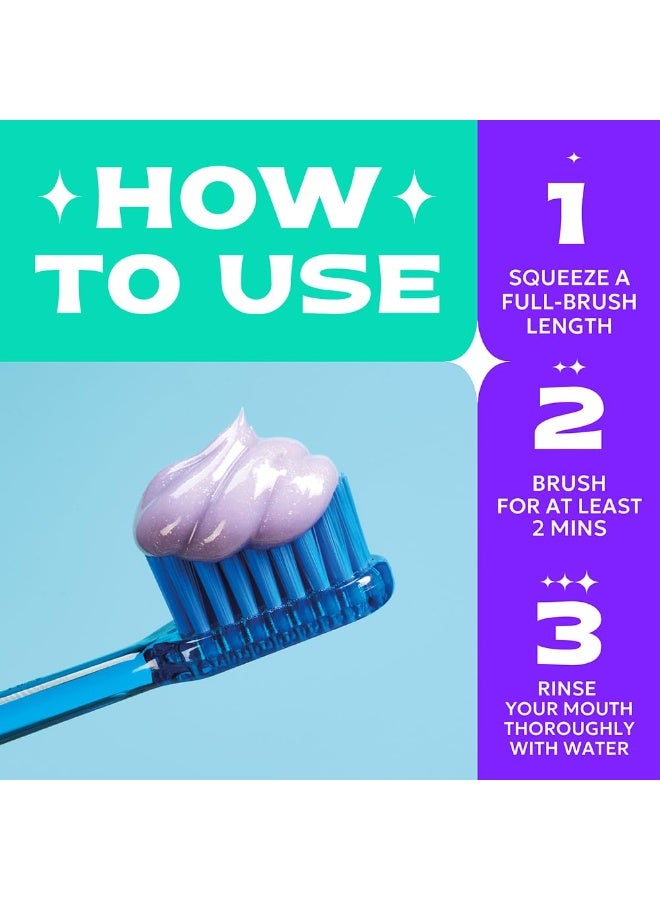 HOW TO USE

1
SQUEEZE A FULL-BRUSH LENGTH

2
BRUSH FOR AT LEAST 2 MINS

3
RINSE YOUR MOUTH THOROUGHLY WITH WATER