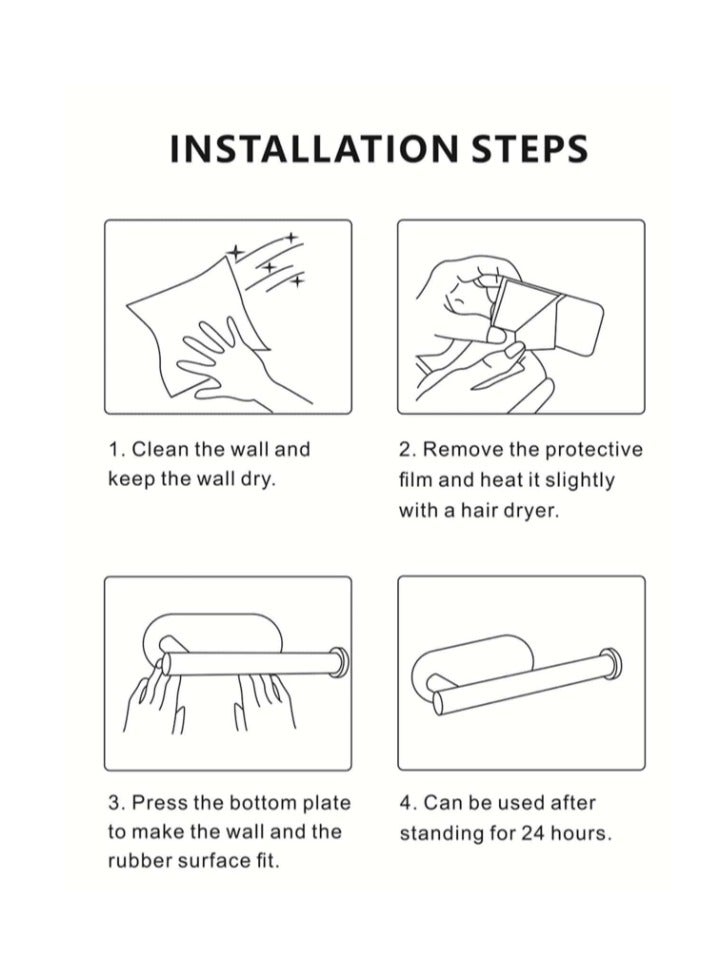 INSTALLATION STEPS

1. Clean the wall and keep the wall dry.

2. Remove the protective film and heat it slightly with a hair dryer.

3. Press the bottom plate to make the wall and the rubber surface fit.

4. Can be used after standing for 24 hours.