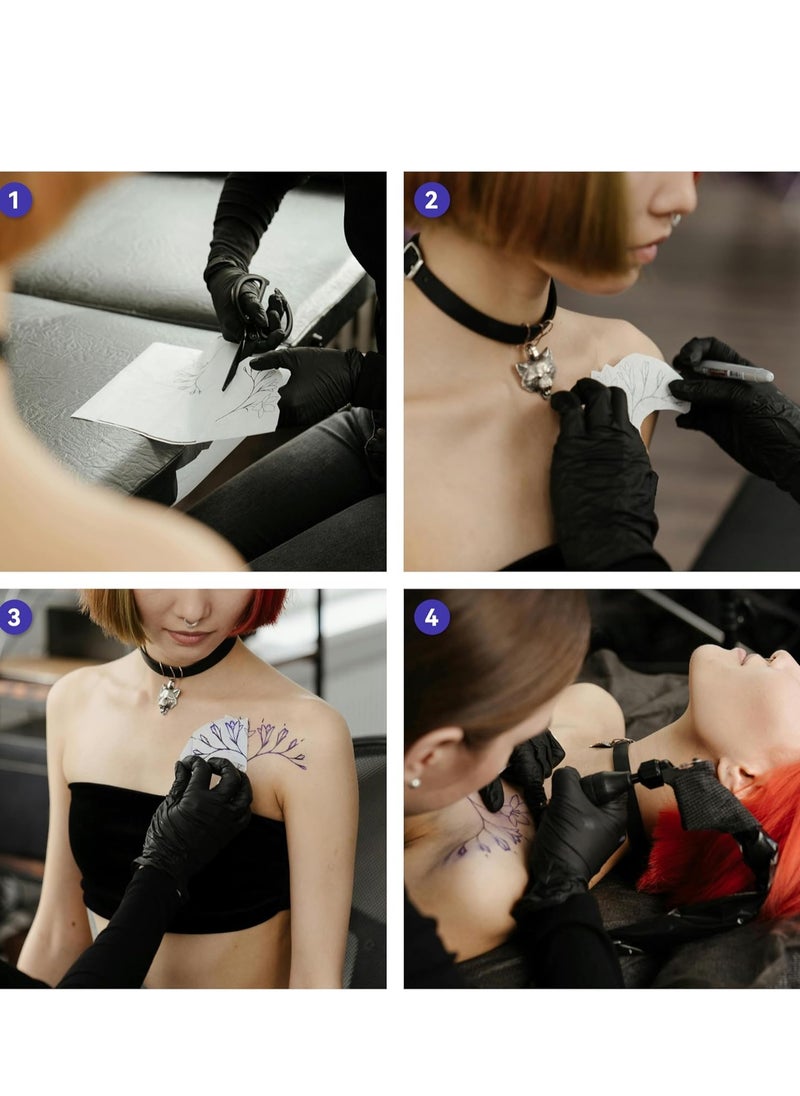 1

2

3

4