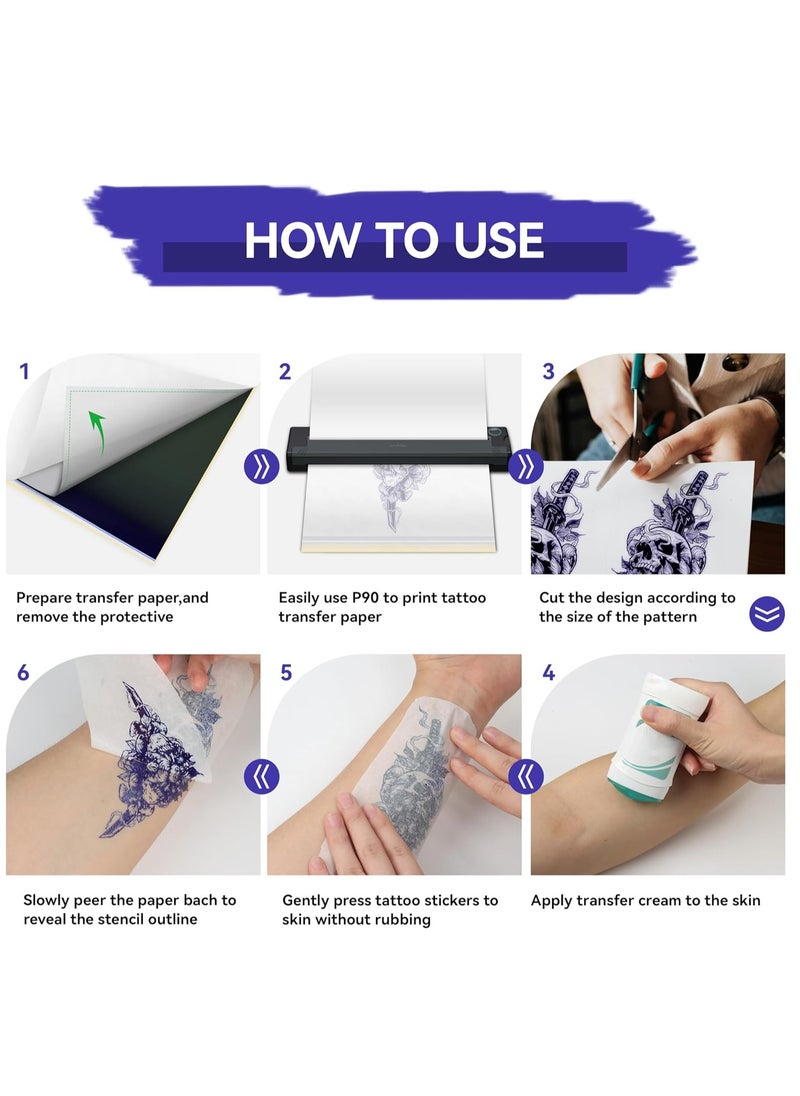 HOW TO USE

1

Prepare transfer paper,and remove the protective

2

Easily use P90 to print tattoo transfer paper

3

Cut the design according to the size of the pattern

6

Slowly peer the paper bach to reveal the stencil outline

5

Gently press tattoo stickers to skin without rubbing

4

Apply transfer cream to the skin