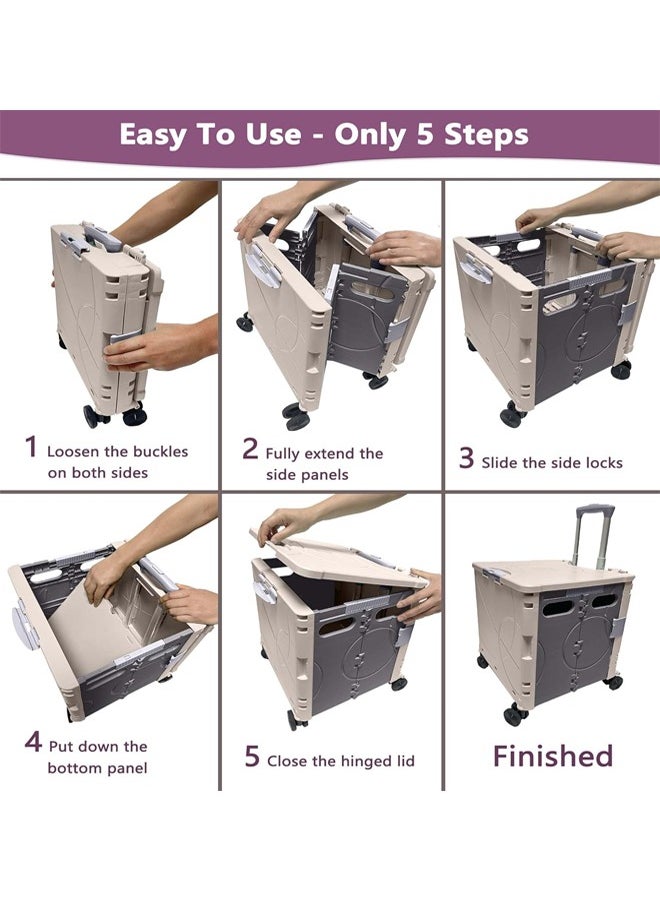 Easy To Use - Only 5 Steps

1 Loosen the buckles on both sides

2 Fully extend the side panels

3 Slide the side locks

4 Put down the bottom panel

5 Close the hinged lid

Finished