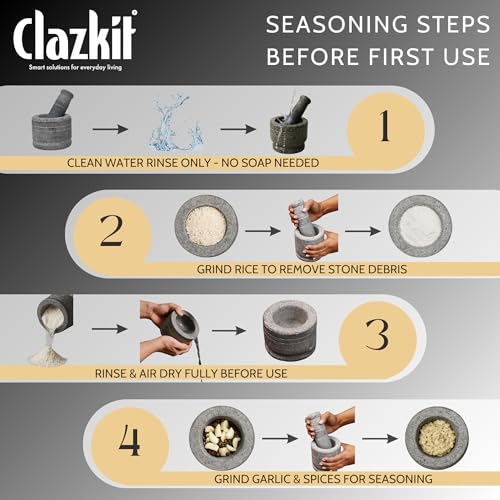 Clazkit®
Smart solutions for everyday living

SEASONING STEPS BEFORE FIRST USE

1
CLEAN WATER RINSE ONLY - NO SOAP NEEDED

2
GRIND RICE TO REMOVE STONE DEBRIS

3
RINSE & AIR DRY FULLY BEFORE USE

4
GRIND GARLIC & SPICES FOR SEASONING