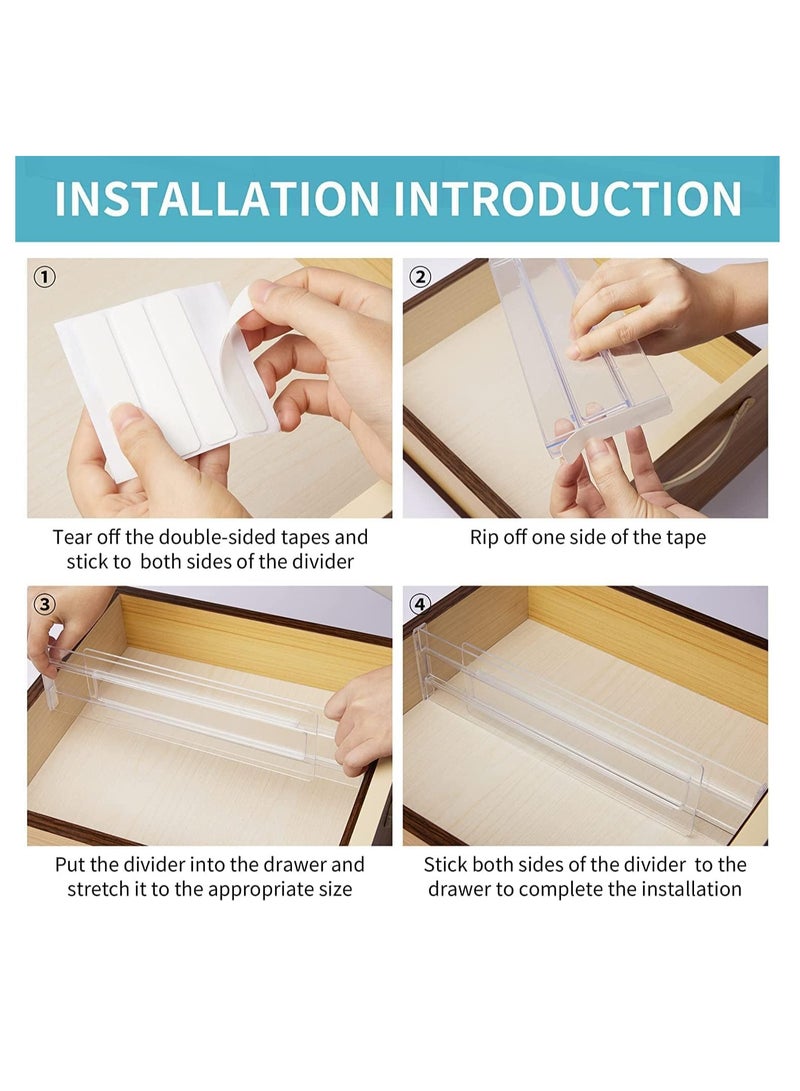 INSTALLATION INTRODUCTION

①

Tear off the double-sided tapes and stick to both sides of the divider

②

Rip off one side of the tape

③

Put the divider into the drawer and stretch it to the appropriate size

④

Stick both sides of the divider to the drawer to complete the installation