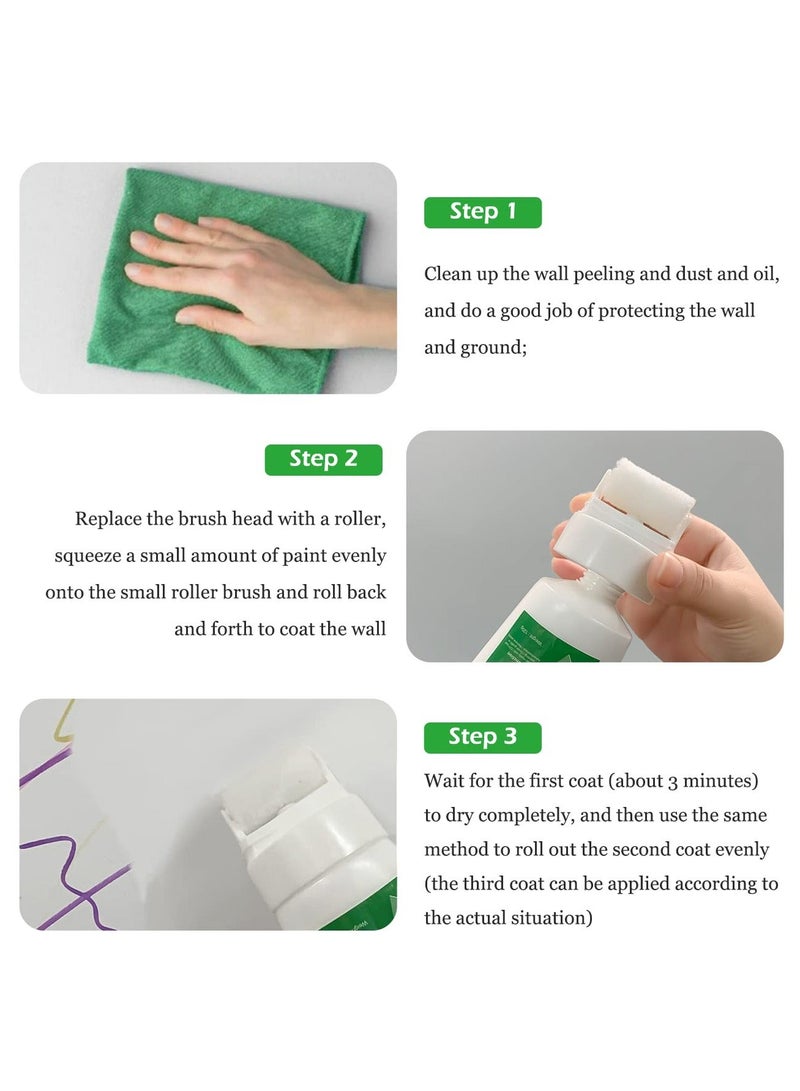 Step 1

Clean up the wall peeling and dust and oil, and do a good job of protecting the wall and ground;

Step 2

Replace the brush head with a roller, squeeze a small amount of paint evenly onto the small roller brush and roll back and forth to coat the wall

Step 3

Wait for the first coat (about 3 minutes) to dry completely, and then use the same method to roll out the second coat evenly (the third coat can be applied according to the actual situation)