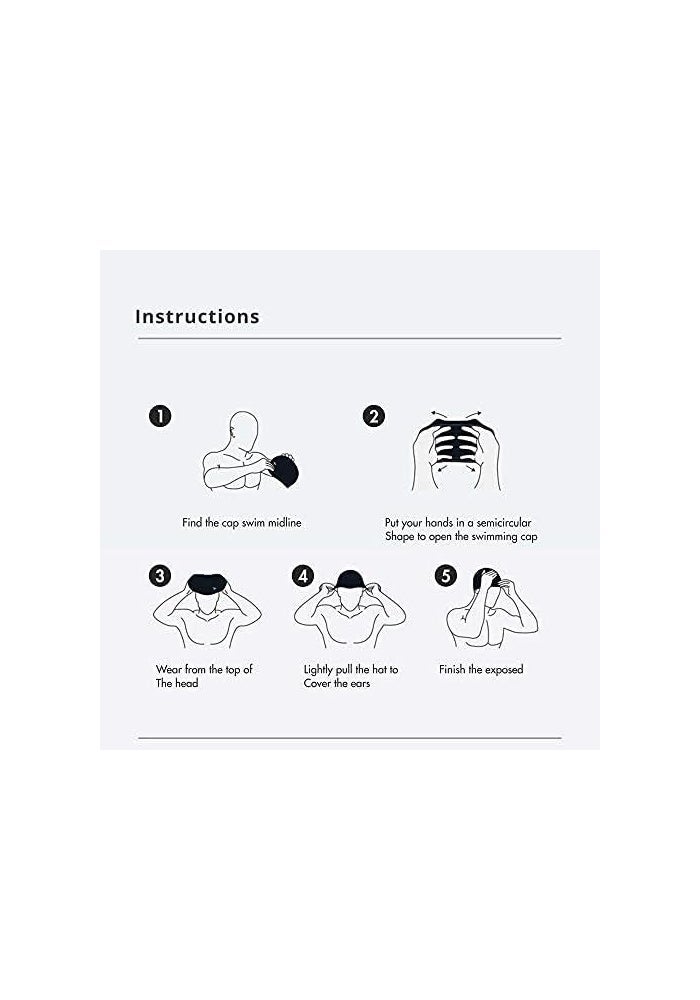 Instructions

1
Find the cap swim midline

2
Put your hands in a semicircular Shape to open the swimming cap

3
Wear from the top of The head

4
Lightly pull the hat to Cover the ears

5
Finish the exposed