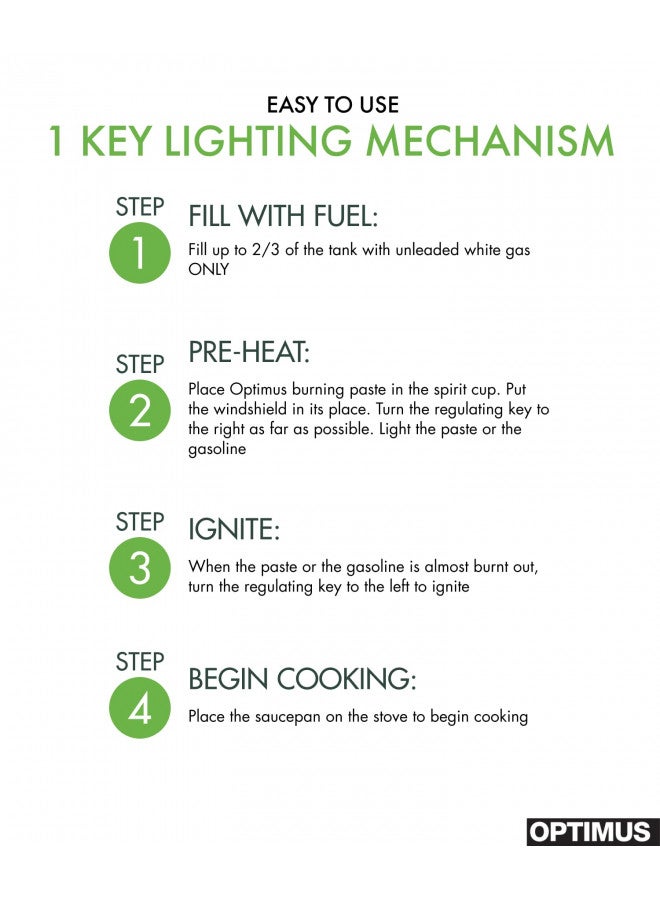 EASY TO USE
1 KEY LIGHTING MECHANISM

STEP
1
FILL WITH FUEL:
Fill up to 2/3 of the tank with unleaded white gas ONLY

STEP
2
PRE-HEAT:
Place Optimus burning paste in the spirit cup. Put the windshield in its place. Turn the regulating key to the right as far as possible. Light the paste or the gasoline

STEP
3
IGNITE:
When the paste or the gasoline is almost burnt out, turn the regulating key to the left to ignite

STEP
4
BEGIN COOKING:
Place the saucepan on the stove to begin cooking

OPTIMUS