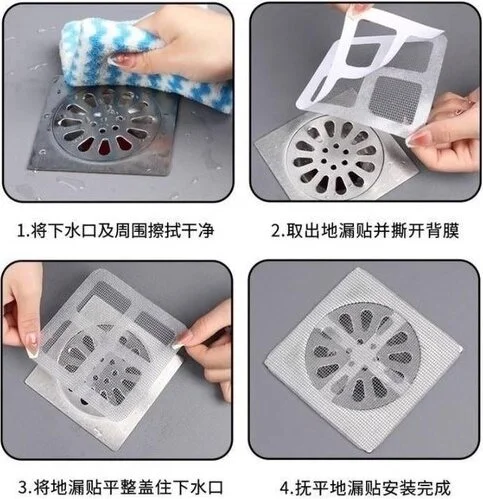 1.将下水口及周围擦拭干净

2.取出地漏贴并撕开背膜

3.将地漏贴平整盖住下水口

4.抚平地漏贴安装完成