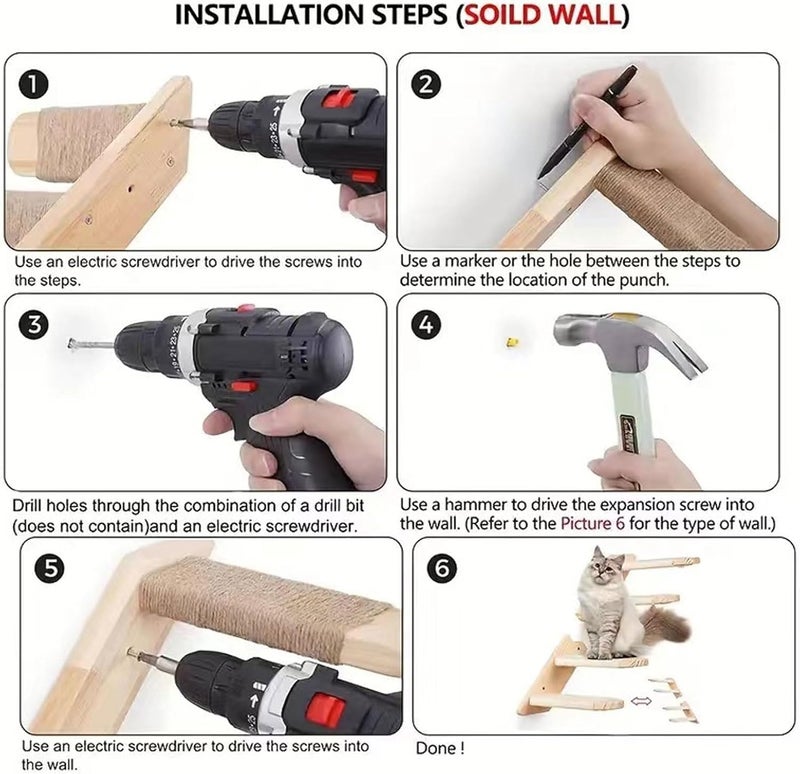 INSTALLATION STEPS (SOILD WALL)

1

Use an electric screwdriver to drive the screws into the steps.

2

Use a marker or the hole between the steps to determine the location of the punch.

3

Drill holes through the combination of a drill bit (does not contain)and an electric screwdriver.

4

Use a hammer to drive the expansion screw into the wall. (Refer to the Picture 6 for the type of wall.)

5

Use an electric screwdriver to drive the screws into the wall.

6

Done !