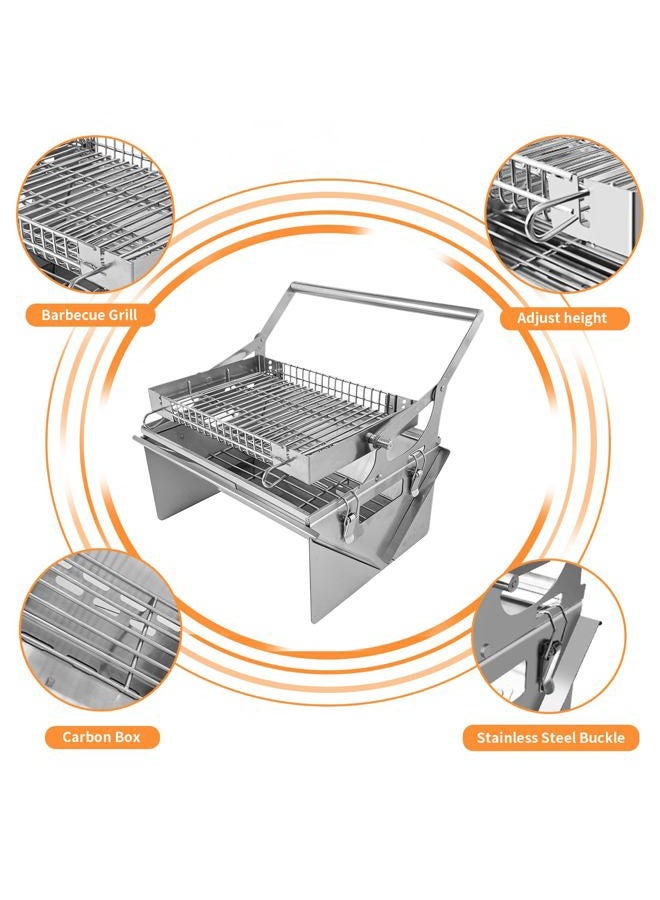 Barbecue Grill

Adjust height

Carbon Box

Stainless Steel Buckle