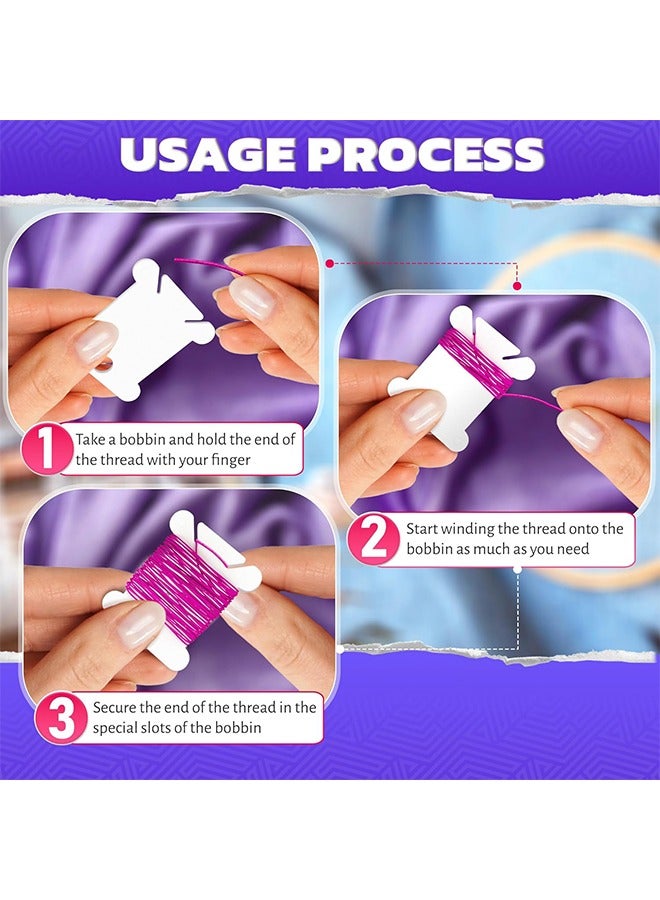 USAGE PROCESS

1 Take a bobbin and hold the end of the thread with your finger

2 Start winding the thread onto the bobbin as much as you need

3 Secure the end of the thread in the special slots of the bobbin