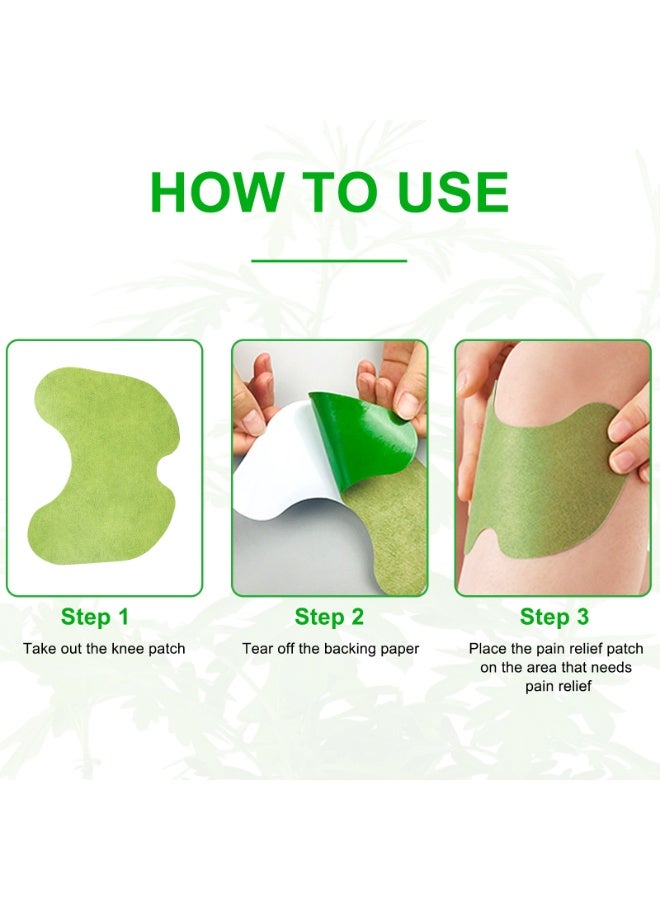 HOW TO USE

Step 1

Take out the knee patch

Step 2

Tear off the backing paper

Step 3

Place the pain relief patch on the area that needs pain relief