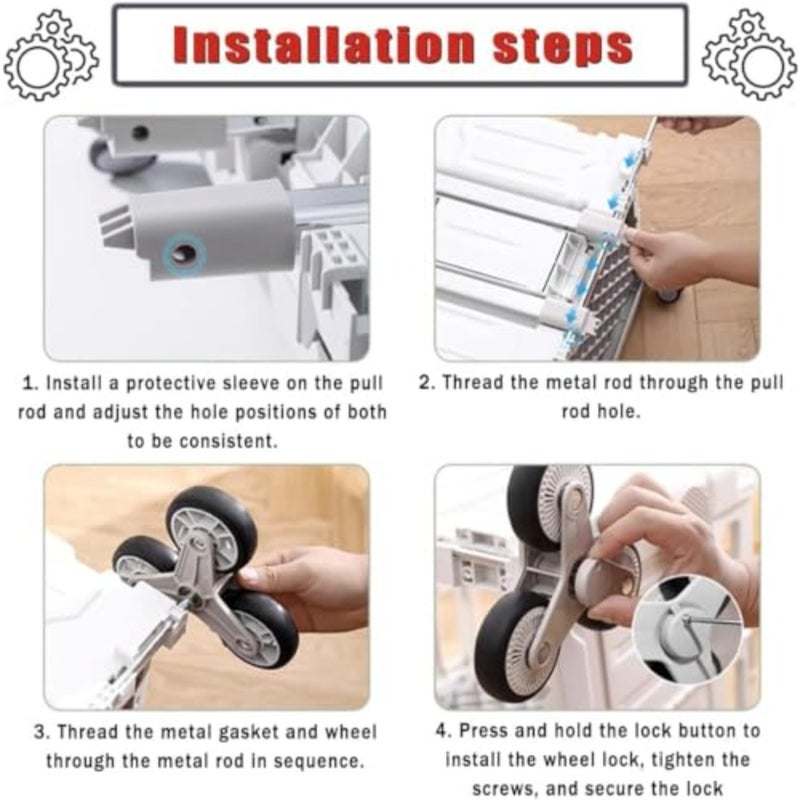 Installation steps

1. Install a protective sleeve on the pull rod and adjust the hole positions of both to be consistent.

2. Thread the metal rod through the pull rod hole.

3. Thread the metal gasket and wheel through the metal rod in sequence.

4. Press and hold the lock button to install the wheel lock, tighten the screws, and secure the lock