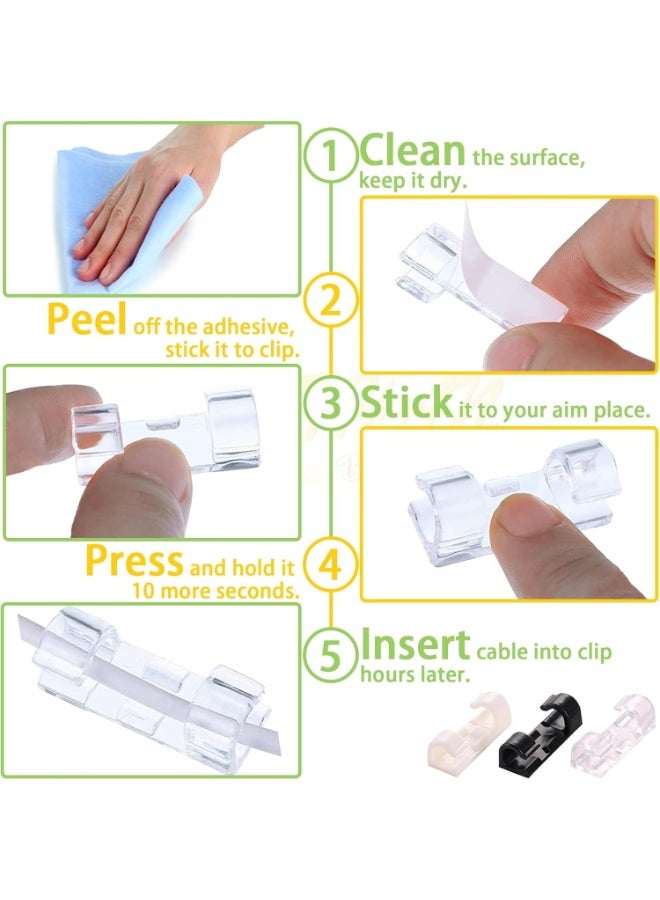 1 Clean the surface, keep it dry.

2 Peel off the adhesive, stick it to clip.

3 Stick it to your aim place.

4 Press and hold it 10 more seconds.

5 Insert cable into clip hours later.