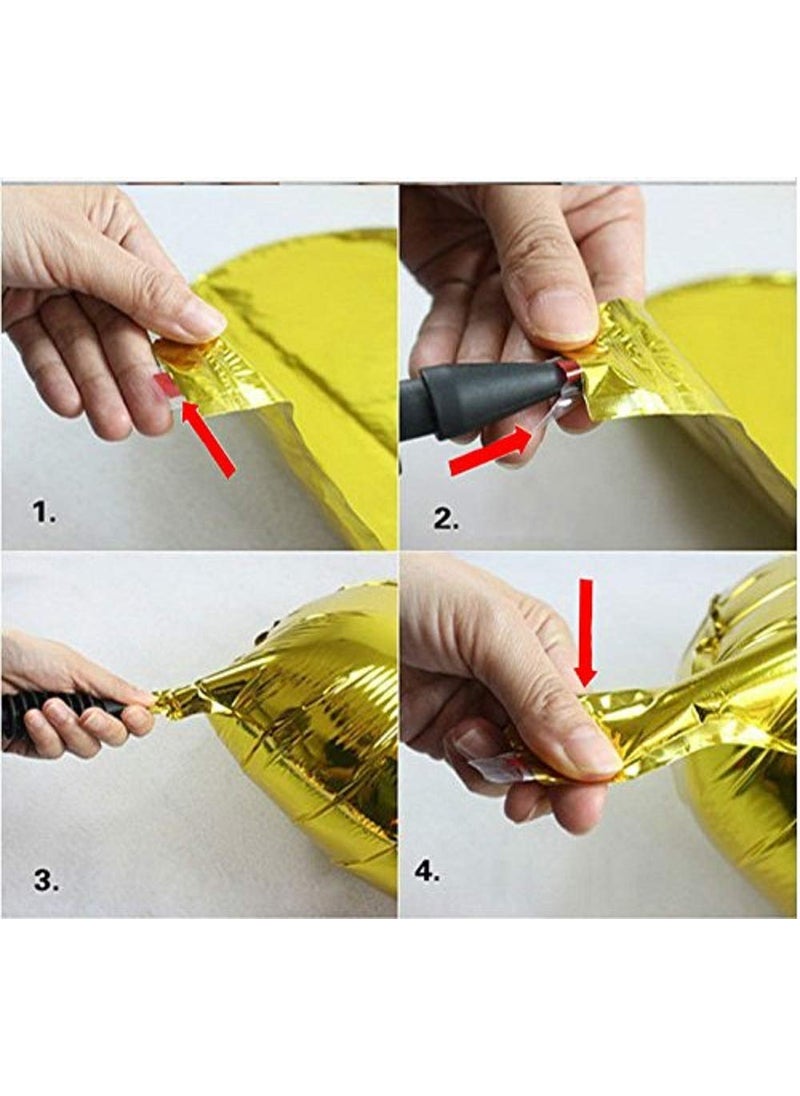 1.

2.

3.

4.