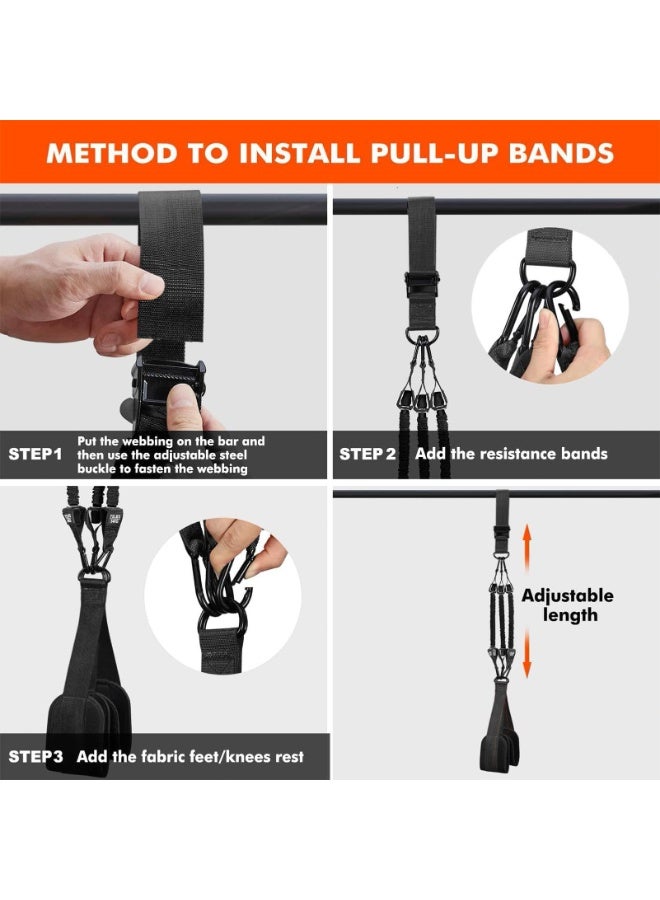 METHOD TO INSTALL PULL-UP BANDS

STEP1 Put the webbing on the bar and then use the adjustable steel buckle to fasten the webbing

STEP 2 Add the resistance bands

STEP3 Add the fabric feet/knees rest

Adjustable length