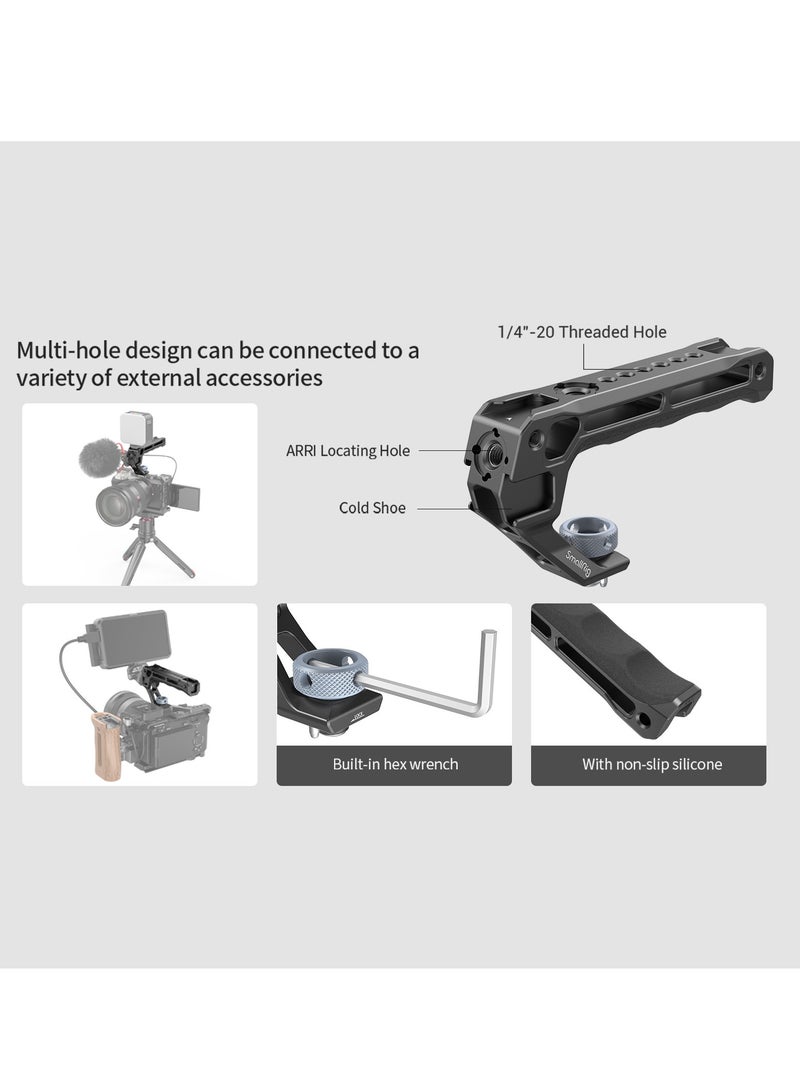 Multi-hole design can be connected to a variety of external accessories

1/4"-20 Threaded Hole

ARRI Locating Hole

Cold Shoe

SmallRig

Built-in hex wrench

With non-slip silicone