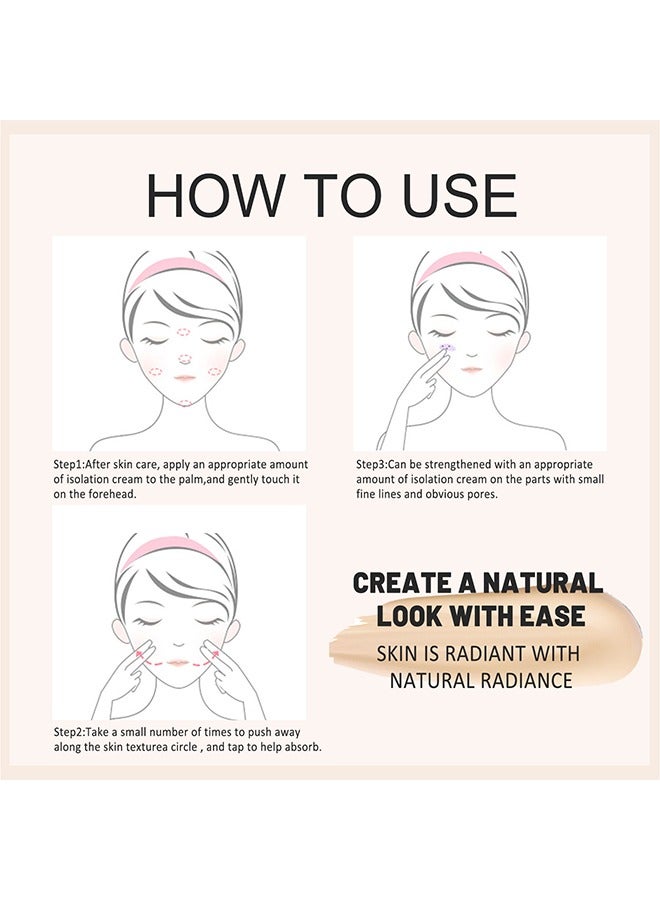 HOW TO USE

Step1:After skin care, apply an appropriate amount of isolation cream to the palm,and gently touch it on the forehead.

Step3:Can be strengthened with an appropriate amount of isolation cream on the parts with small fine lines and obvious pores.

Step2:Take a small number of times to push away along the skin texturea circle , and tap to help absorb.

CREATE A NATURAL LOOK WITH EASE

SKIN IS RADIANT WITH NATURAL RADIANCE