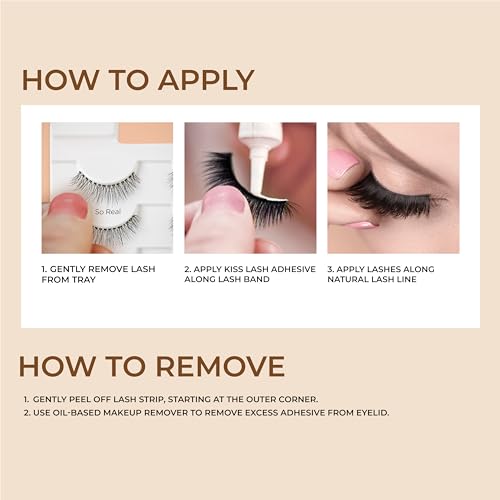 HOW TO APPLY

So Real

1. GENTLY REMOVE LASH FROM TRAY

2. APPLY KISS LASH ADHESIVE ALONG LASH BAND

3. APPLY LASHES ALONG NATURAL LASH LINE

HOW TO REMOVE

1. GENTLY PEEL OFF LASH STRIP, STARTING AT THE OUTER CORNER.
2. USE OIL-BASED MAKEUP REMOVER TO REMOVE EXCESS ADHESIVE FROM EYELID.