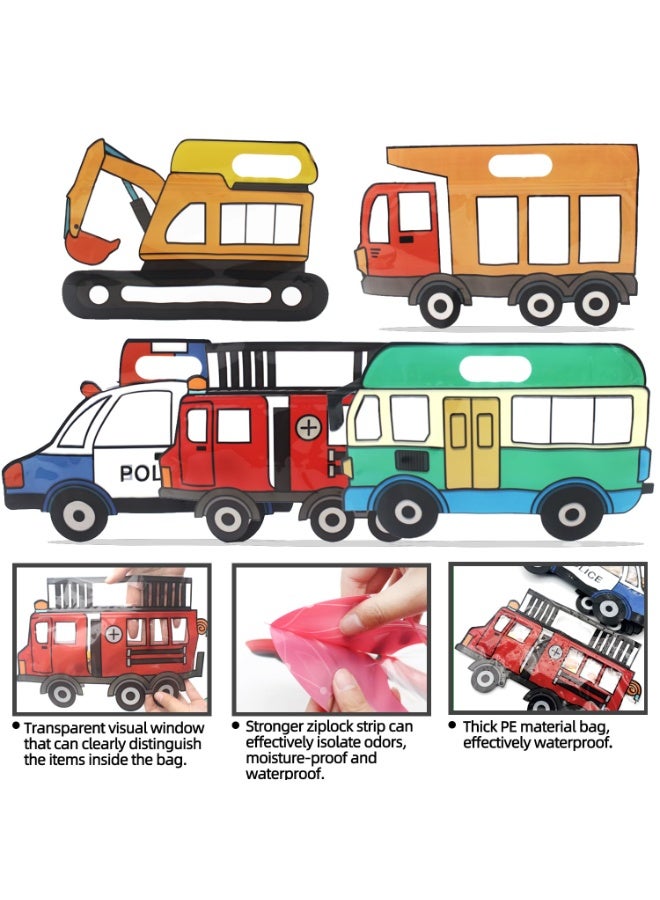 POL

LICE

• Transparent visual window that can clearly distinguish the items inside the bag.

• Stronger ziplock strip can effectively isolate odors, moisture-proof and waterproof.

• Thick PE material bag, effectively waterproof.