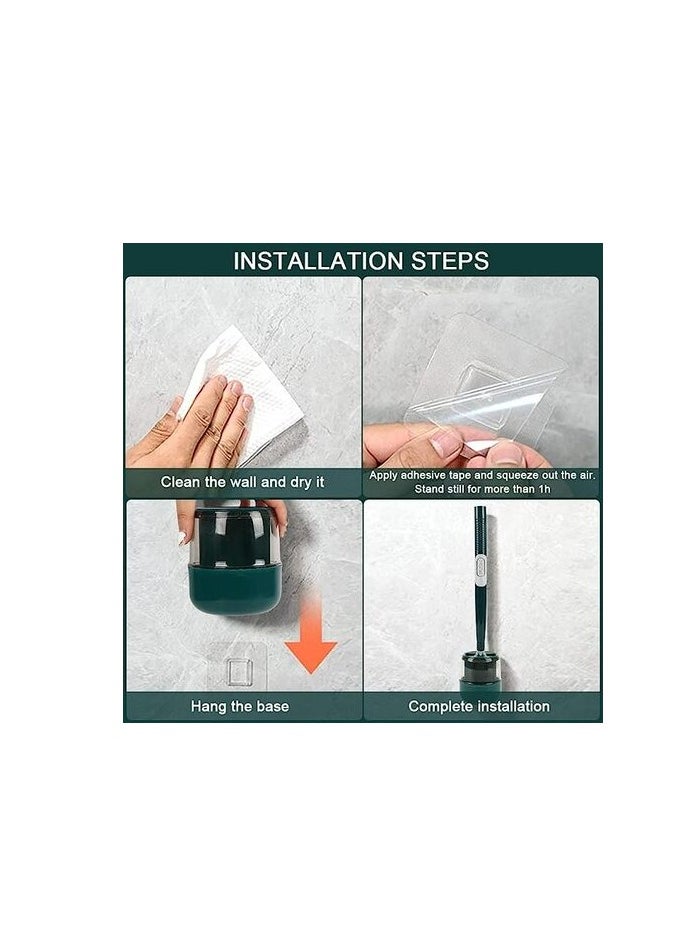 INSTALLATION STEPS

Clean the wall and dry it

Apply adhesive tape and squeeze out the air. Stand still for more than 1h

Hang the base

Complete installation