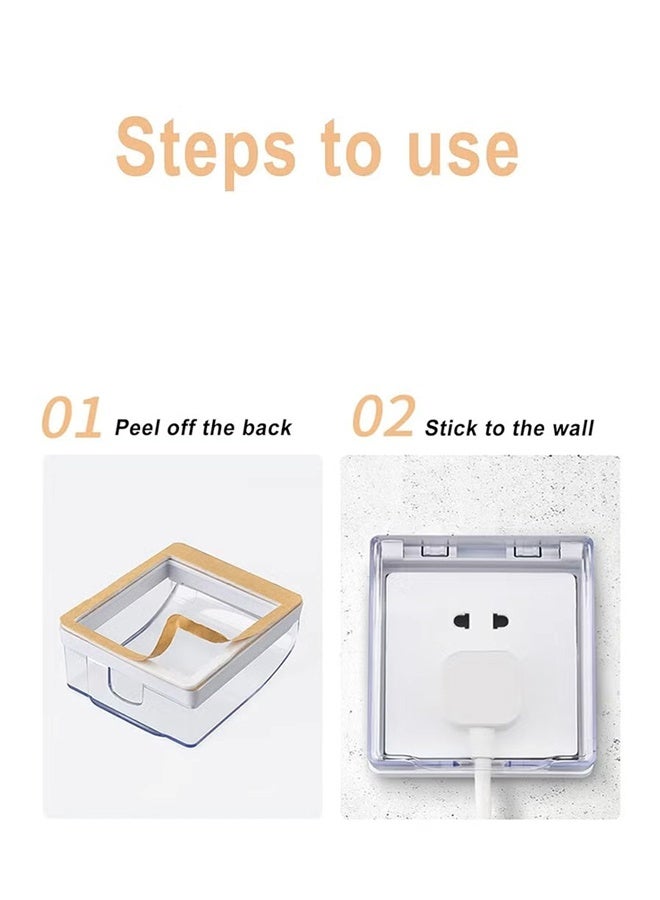 Steps to use

01 Peel off the back

02 Stick to the wall