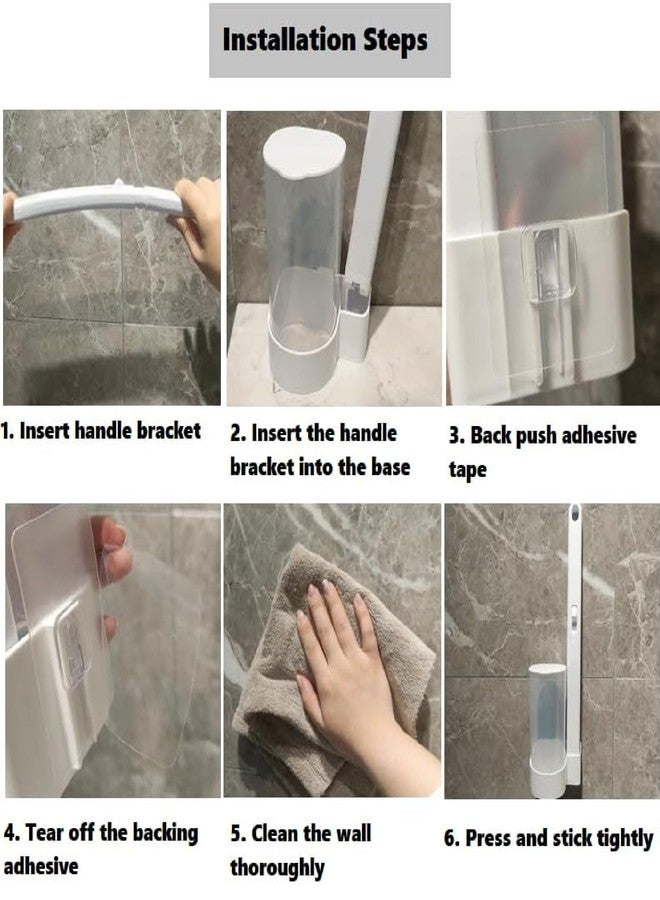 Installation Steps

1. Insert handle bracket

2. Insert the handle bracket into the base

3. Back push adhesive tape

4. Tear off the backing adhesive

5. Clean the wall thoroughly

6. Press and stick tightly