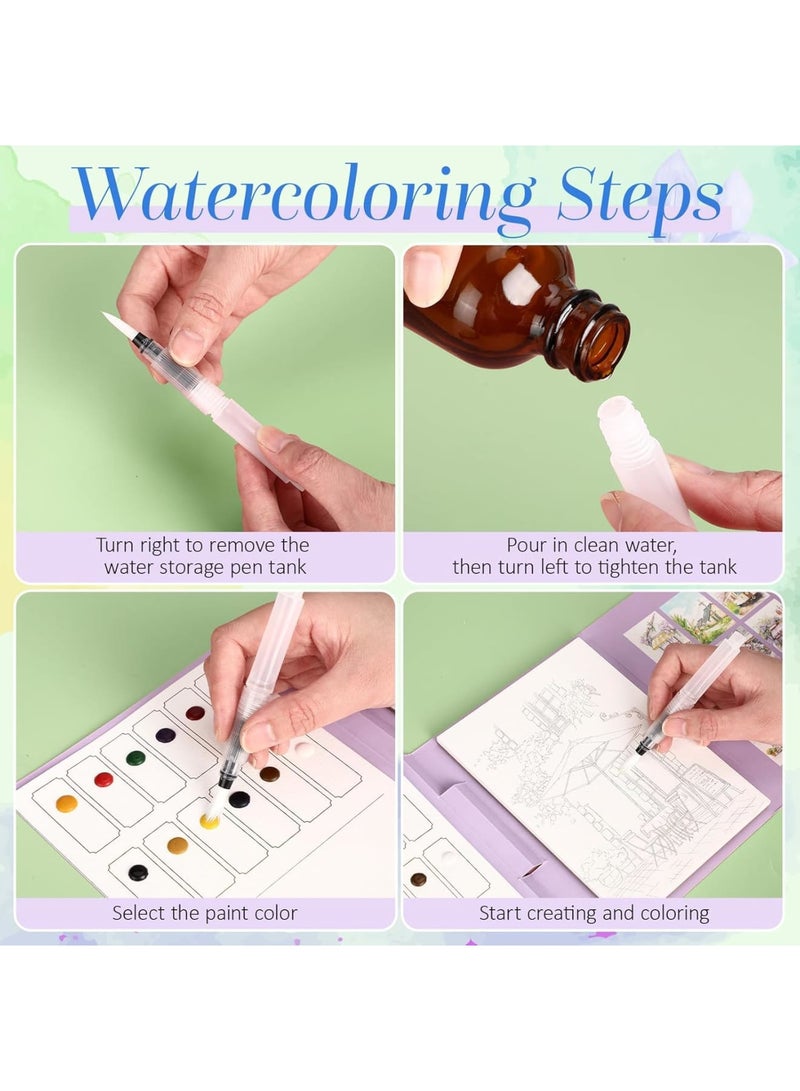 Watercoloring Steps

Turn right to remove the water storage pen tank

Pour in clean water, then turn left to tighten the tank

Select the paint color

Start creating and coloring