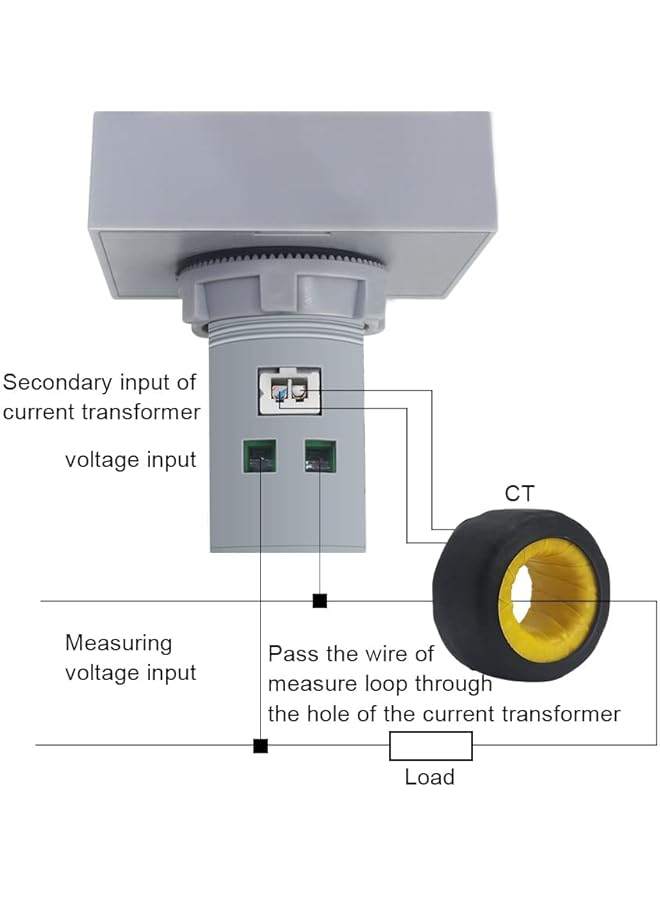 Secondary input of current transformer

voltage input

CT

Measuring voltage input

Pass the wire of measure loop through the hole of the current transformer

Load