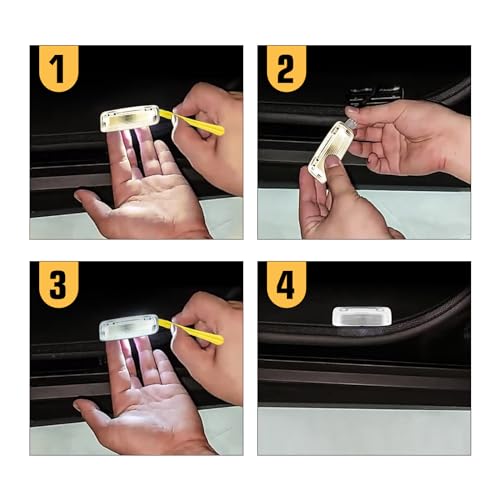 1

2

3

4