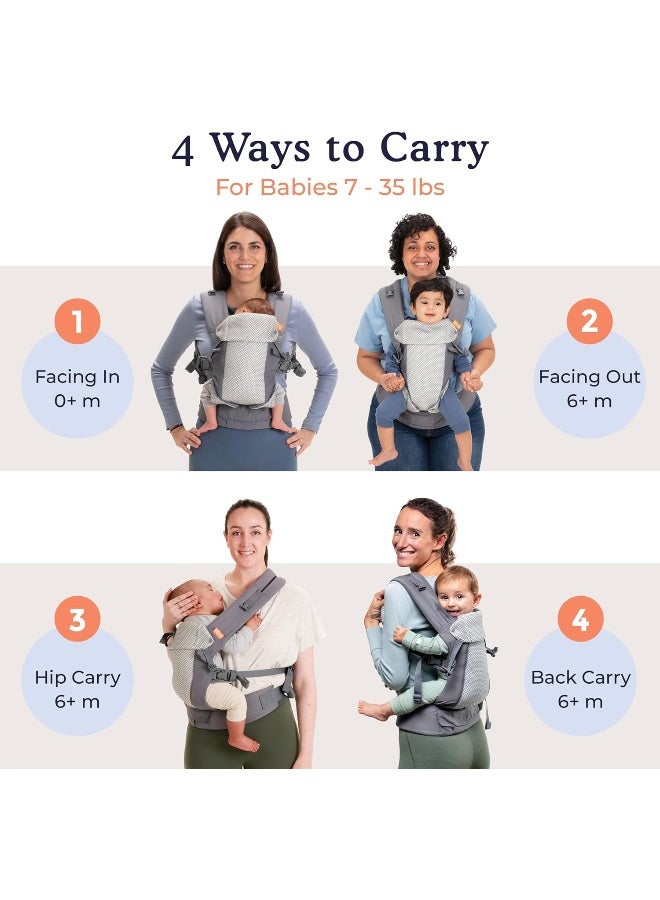 4 Ways to Carry
For Babies 7 - 35 lbs

1
Facing In
0+ m

2
Facing Out
6+ m

3
Hip Carry
6+ m

4
Back Carry
6+ m