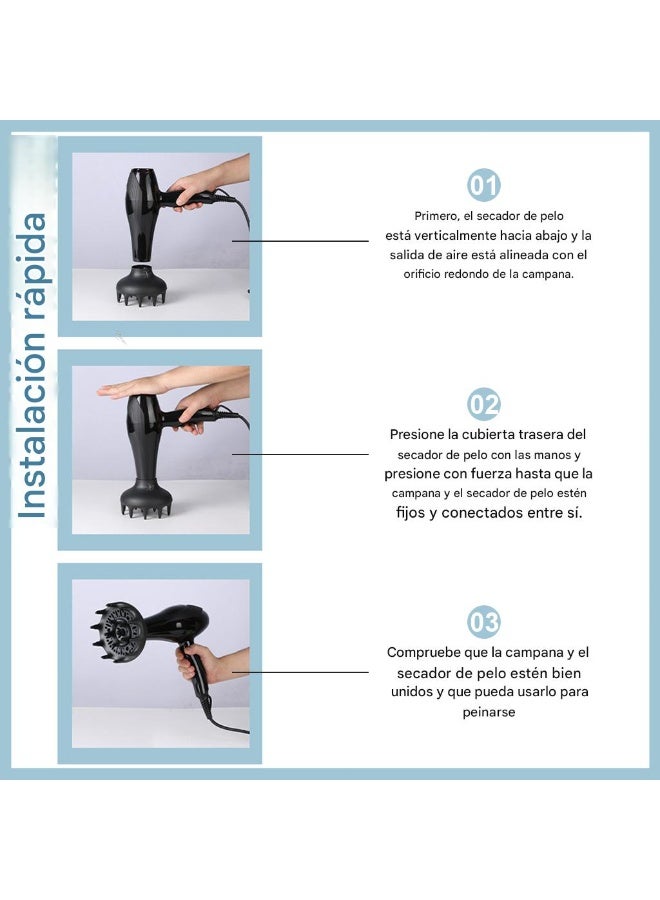 Instalación rápida

01

Primero, el secador de pelo está verticalmente hacia abajo y la salida de aire está alineada con el orificio redondo de la campana.

02

Presione la cubierta trasera del secador de pelo con las manos y presione con fuerza hasta que la campana y el secador de pelo estén fijos y conectados entre sí.

03

Compruebe que la campana y el secador de pelo estén bien unidos y que pueda usarlo para peinarse