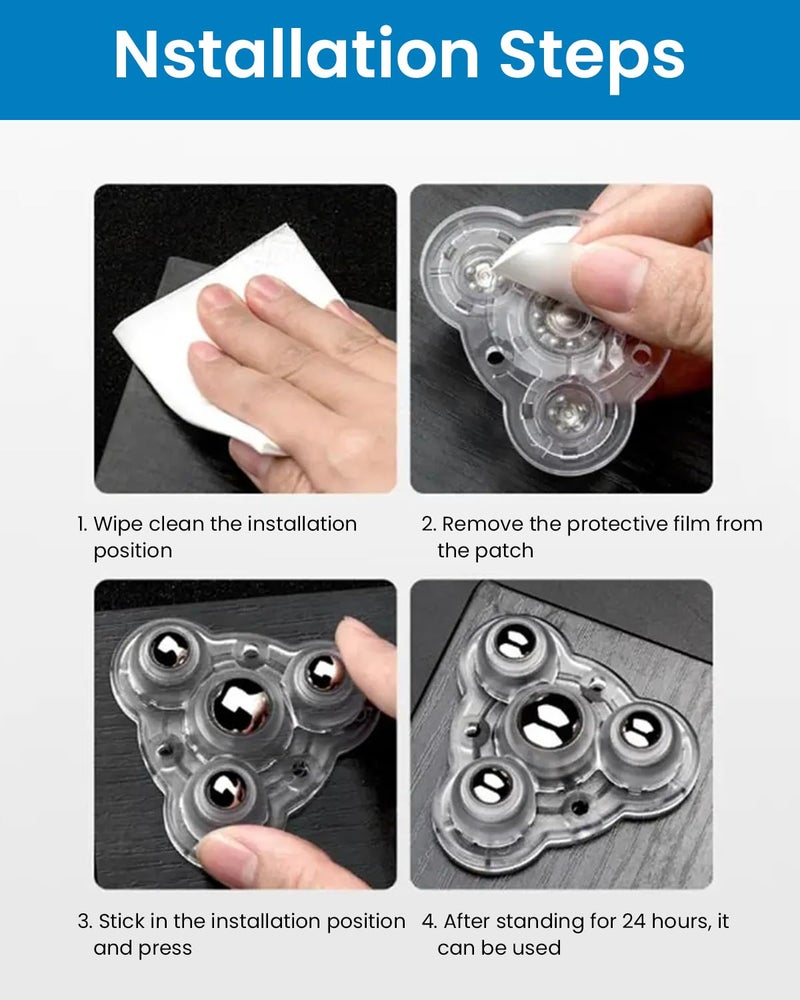 Nstallation Steps

1. Wipe clean the installation position

2. Remove the protective film from the patch

3. Stick in the installation position and press

4. After standing for 24 hours, it can be used