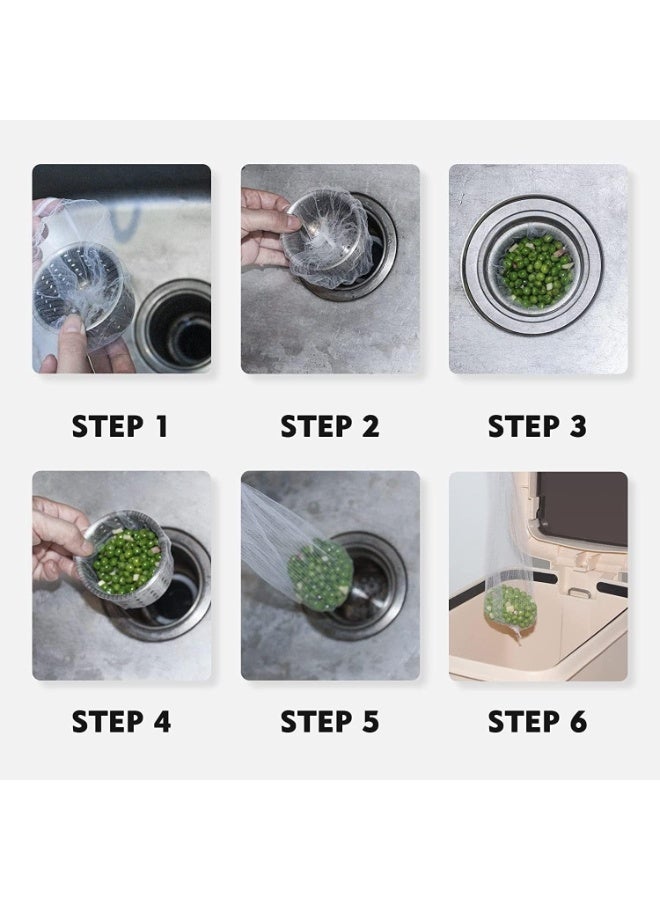 STEP 1

STEP 2

STEP 3

STEP 4

STEP 5

STEP 6