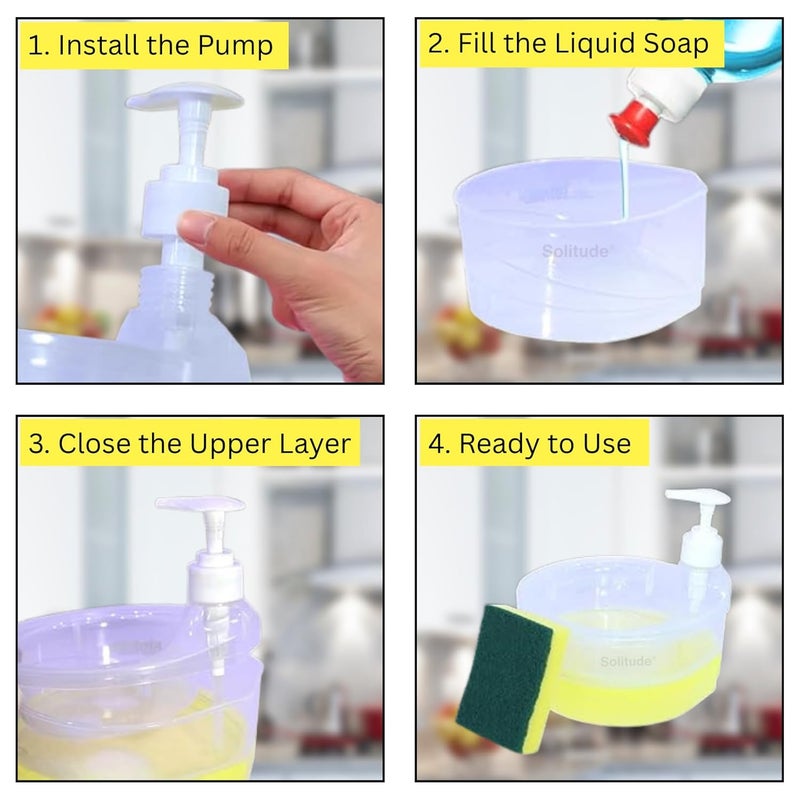 1. Install the Pump

2. Fill the Liquid Soap

Solitude

3. Close the Upper Layer

4. Ready to Use

Solitude