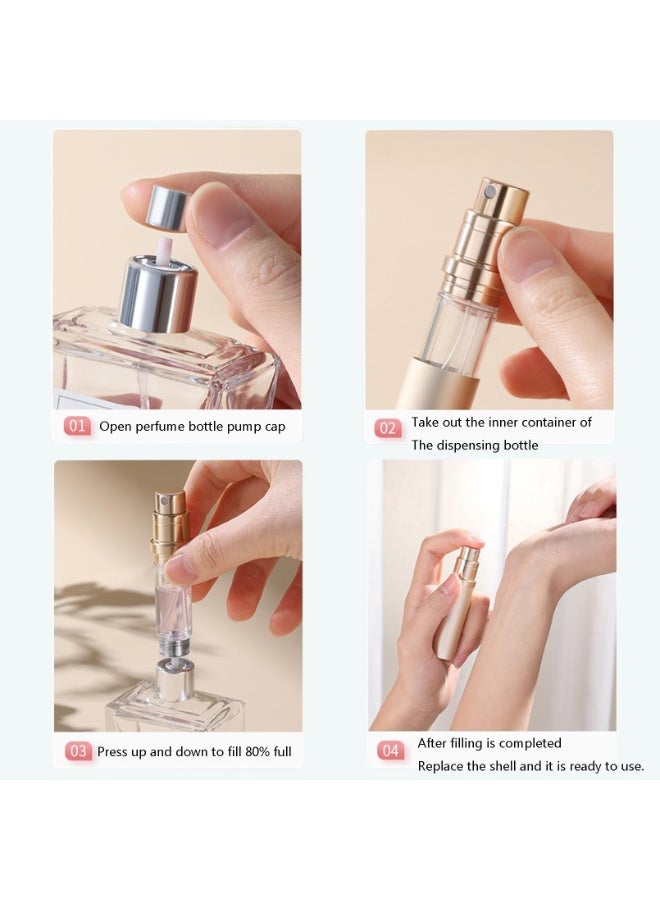 01 Open perfume bottle pump cap

02 Take out the inner container of The dispensing bottle

03 Press up and down to fill 80% full

04 After filling is completed
Replace the shell and it is ready to use.