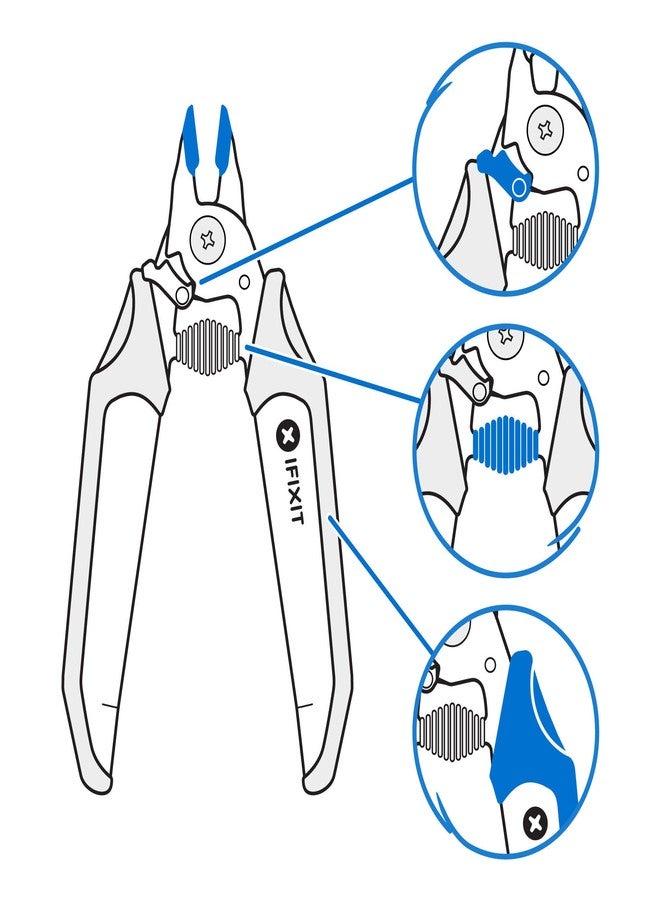 IFIXIT