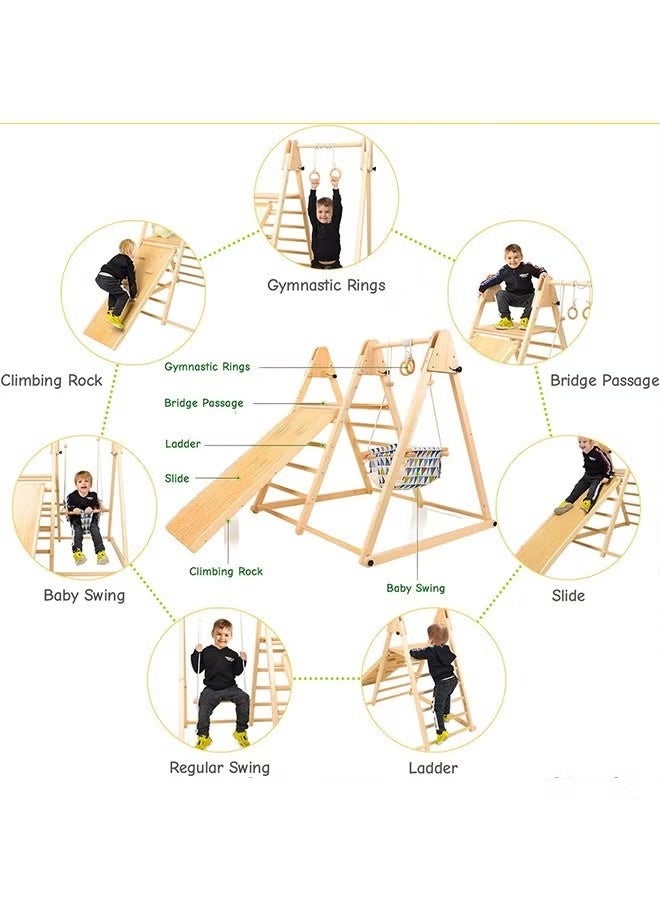 Gymnastic Rings

Climbing Rock

Bridge Passage

Gymnastic Rings

Bridge Passage

Ladder

Slide

Climbing Rock

Baby Swing

Baby Swing

Slide

Regular Swing

Ladder