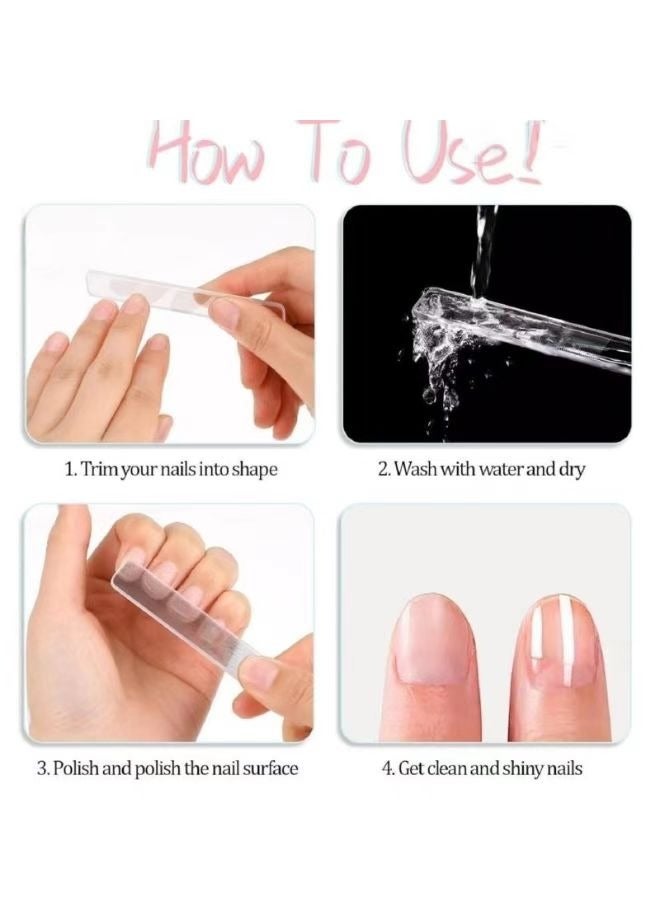 How To Use!

1. Trim your nails into shape

2. Wash with water and dry

3. Polish and polish the nail surface

4. Get clean and shiny nails