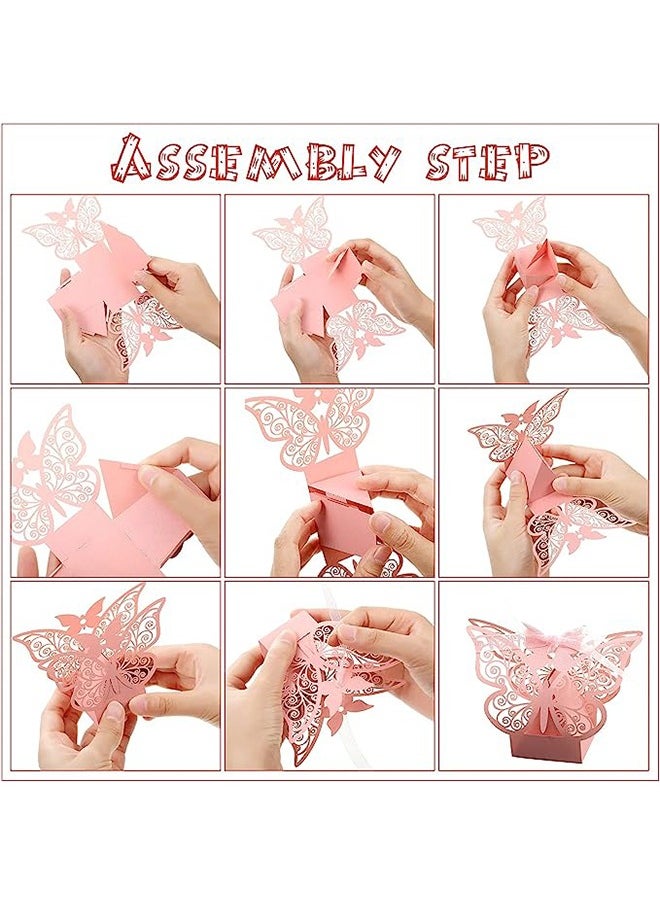 ASSEMBLY STEP