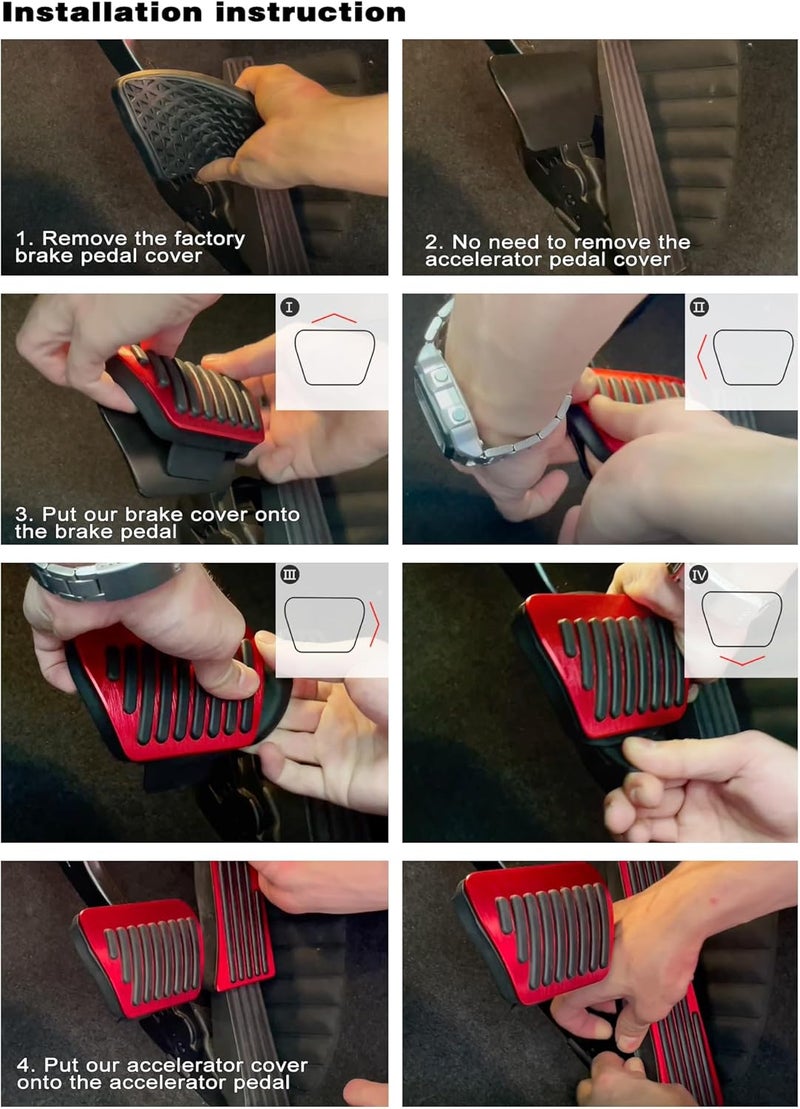 Installation instruction

1. Remove the factory brake pedal cover

2. No need to remove the accelerator pedal cover

I

3. Put our brake cover onto the brake pedal

II

III

IV

4. Put our accelerator cover onto the accelerator pedal