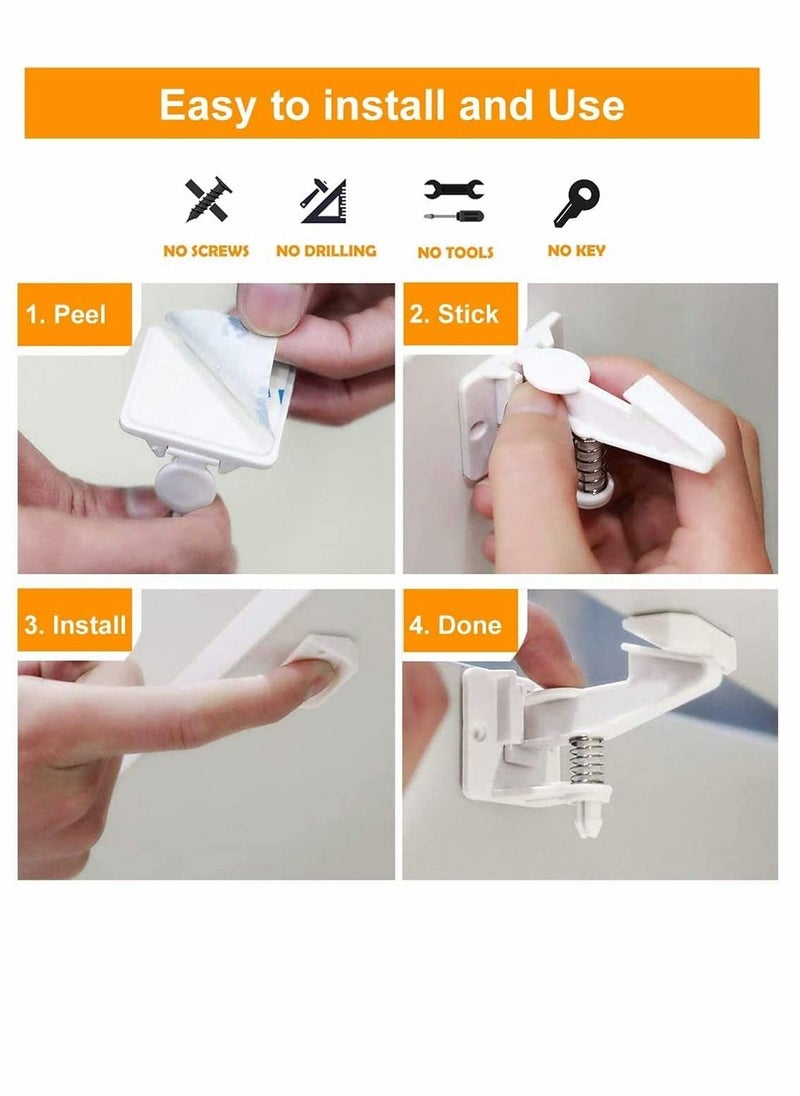 Easy to install and Use

NO SCREWS
NO DRILLING
NO TOOLS
NO KEY

1. Peel
2. Stick
3. Install
4. Done