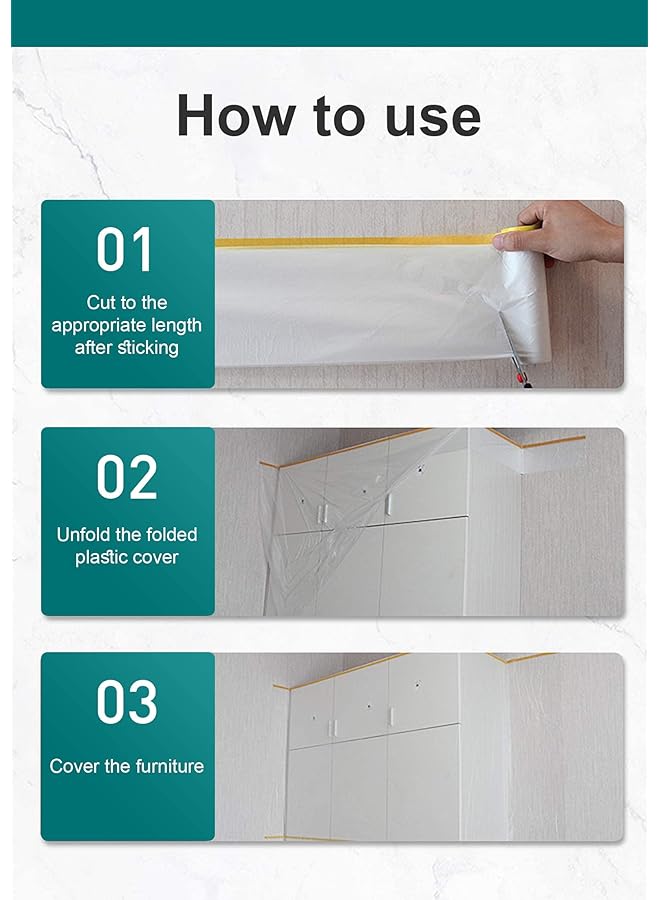 How to use

01
Cut to the appropriate length after sticking

02
Unfold the folded plastic cover

03
Cover the furniture