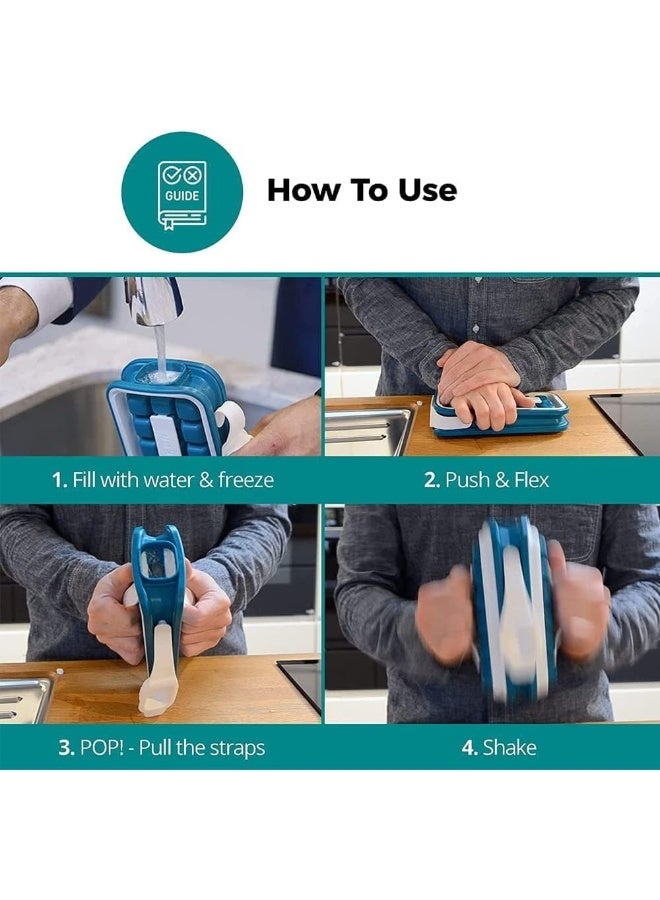 GUIDE

How To Use

1. Fill with water & freeze

2. Push & Flex

3. POP! - Pull the straps

4. Shake