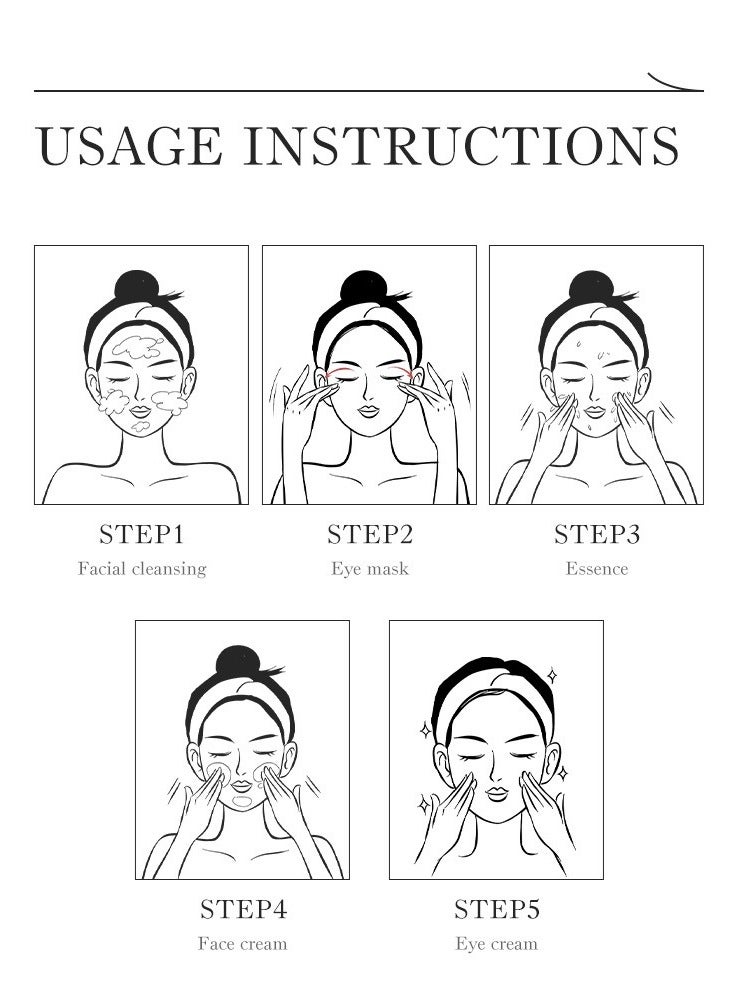 USAGE INSTRUCTIONS

STEP1
Facial cleansing

STEP2
Eye mask

STEP3
Essence

STEP4
Face cream

STEP5
Eye cream