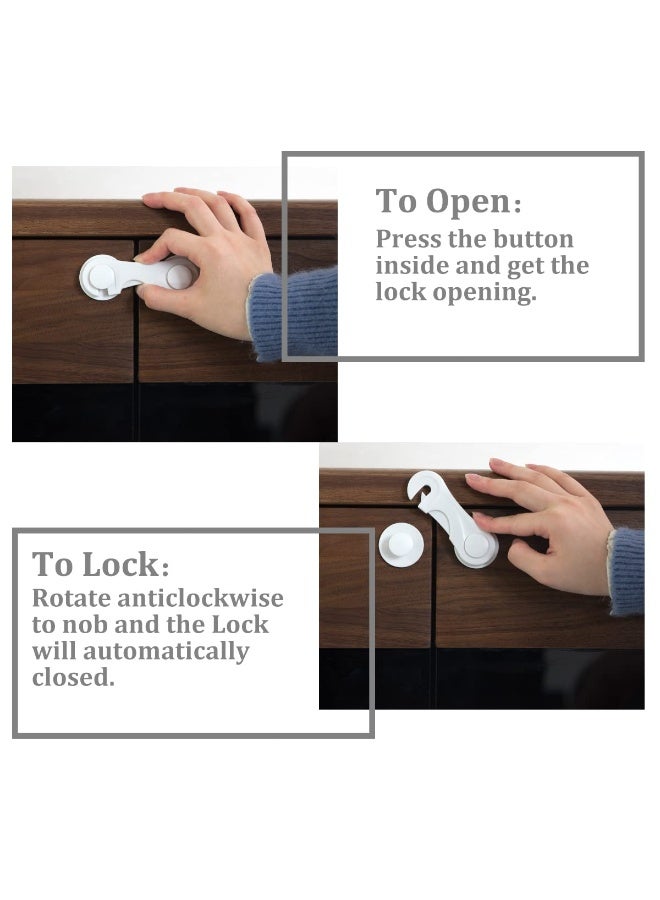 To Open:
Press the button inside and get the lock opening.

To Lock:
Rotate anticlockwise to nob and the Lock will automatically closed.